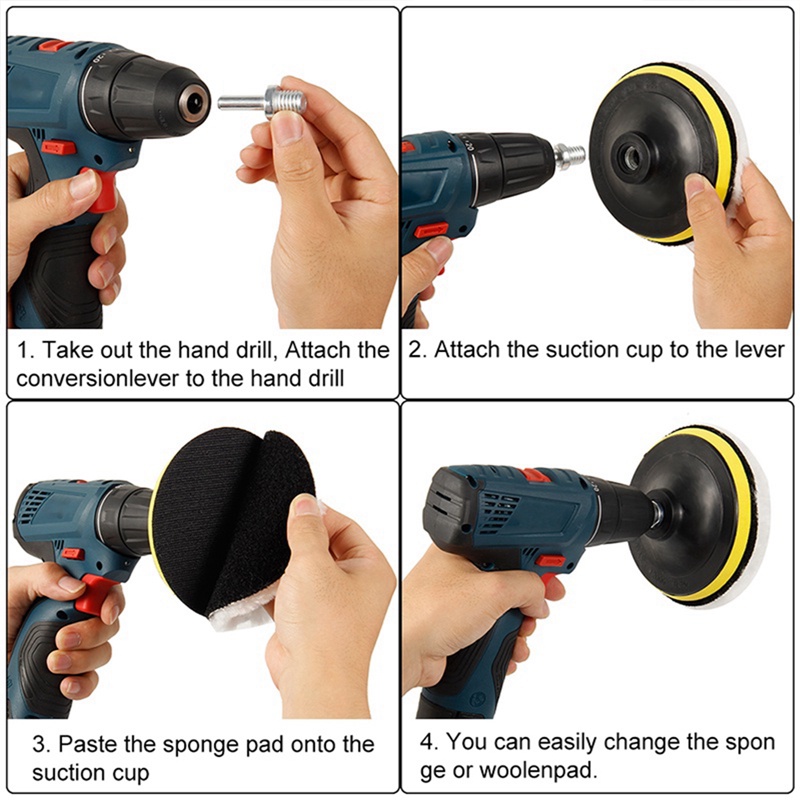 1. Take out the hand drill, Attach the conversionlever to the hand drill

2. Attach the suction cup to the lever

3. Paste the sponge pad onto the suction cup

4. You can easily change the spon ge or woolenpad.