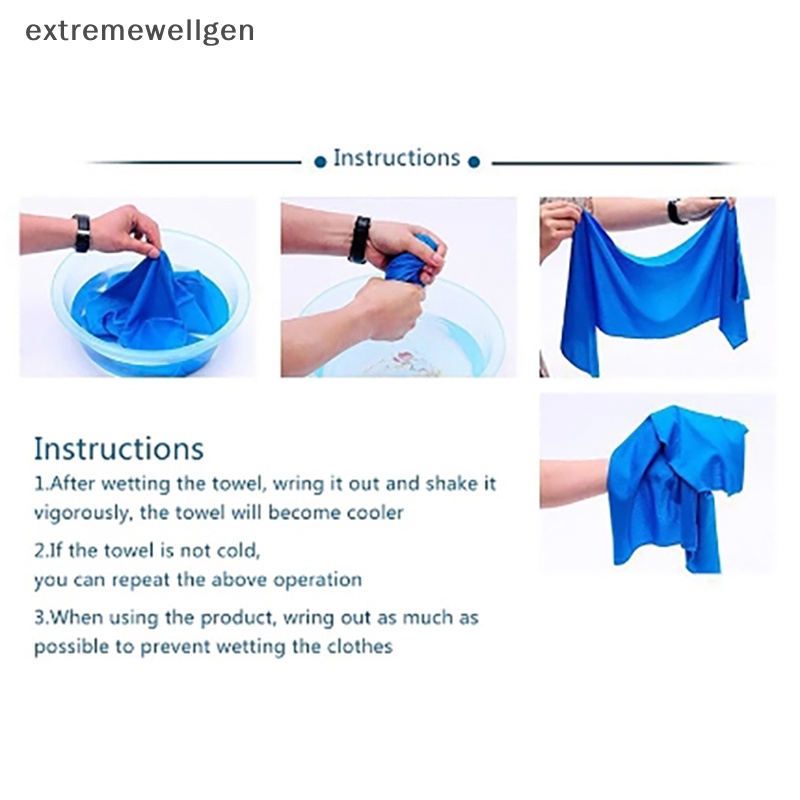 extremewellgen

Instructions

Instructions
1.After wetting the towel, wring it out and shake it vigorously, the towel will become cooler

2.If the towel is not cold,
you can repeat the above operation

3.When using the product, wring out as much as possible to prevent wetting the clothes