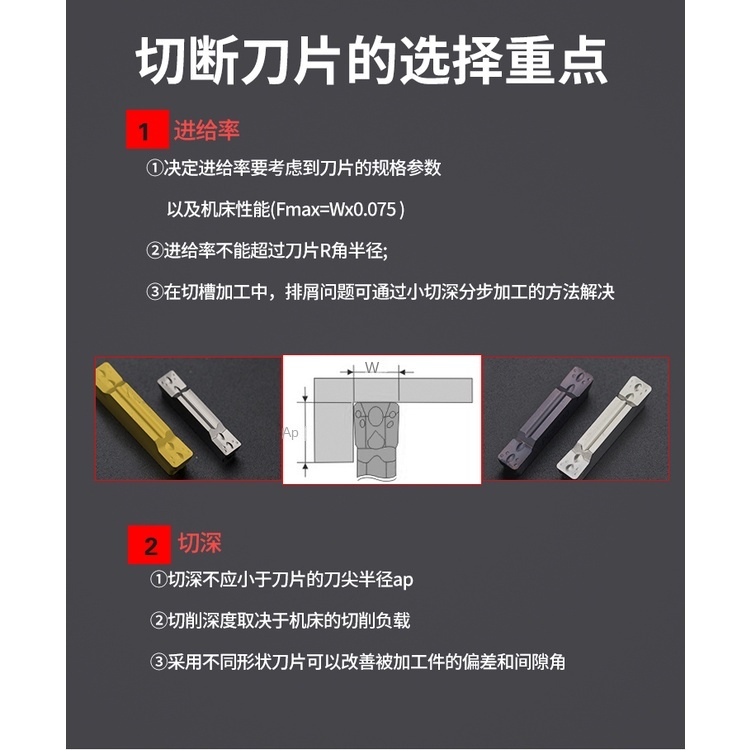 切断刀片的选择重点

1 进给率

①决定进给率要考虑到刀片的规格参数

以及机床性能(Fmax=Wx0.075 )

②进给率不能超过刀片R角半径;

③在切槽加工中，排屑问题可通过小切深分步加工的方法解决

W

Ap

2 切深

①切深不应小于刀片的刀尖半径ap

②切削深度取决于机床的切削负载

③采用不同形状刀片可以改善被加工件的偏差和间隙角