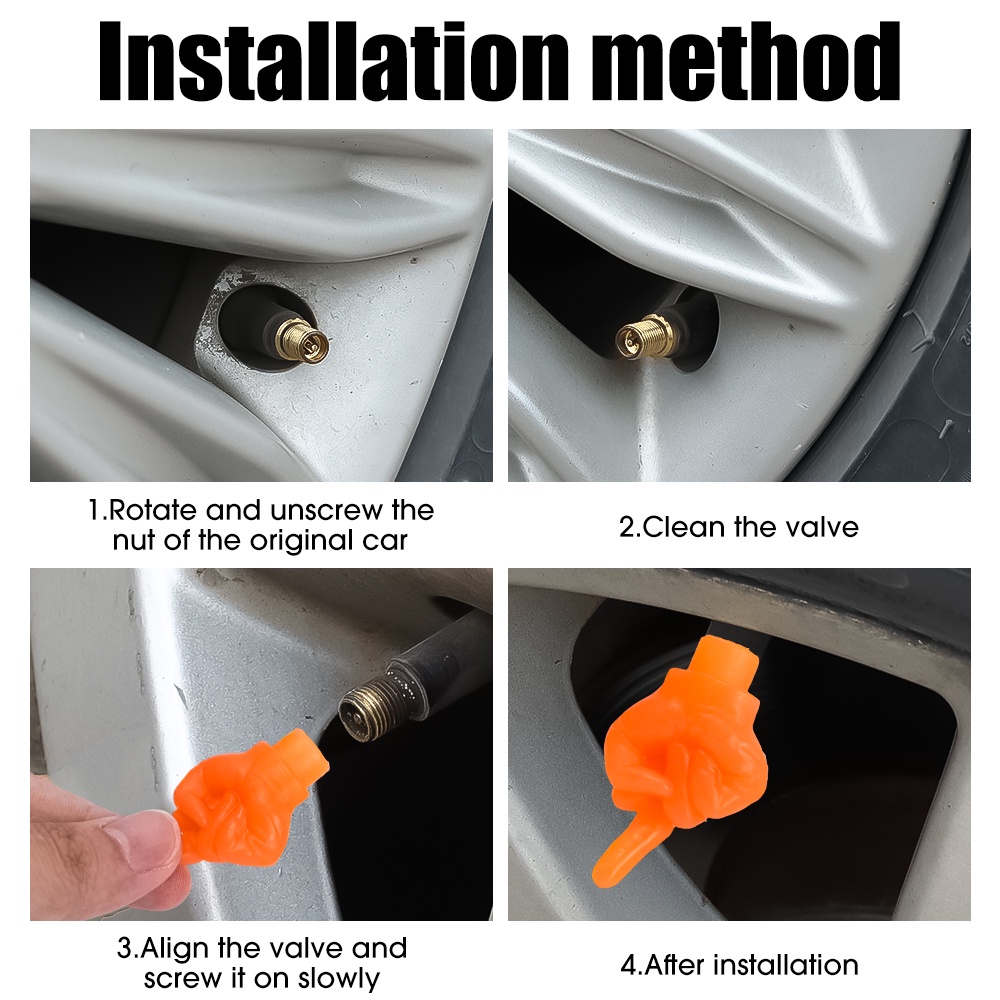 Installation method

1.Rotate and unscrew the nut of the original car

2.Clean the valve

3.Align the valve and screw it on slowly

4.After installation