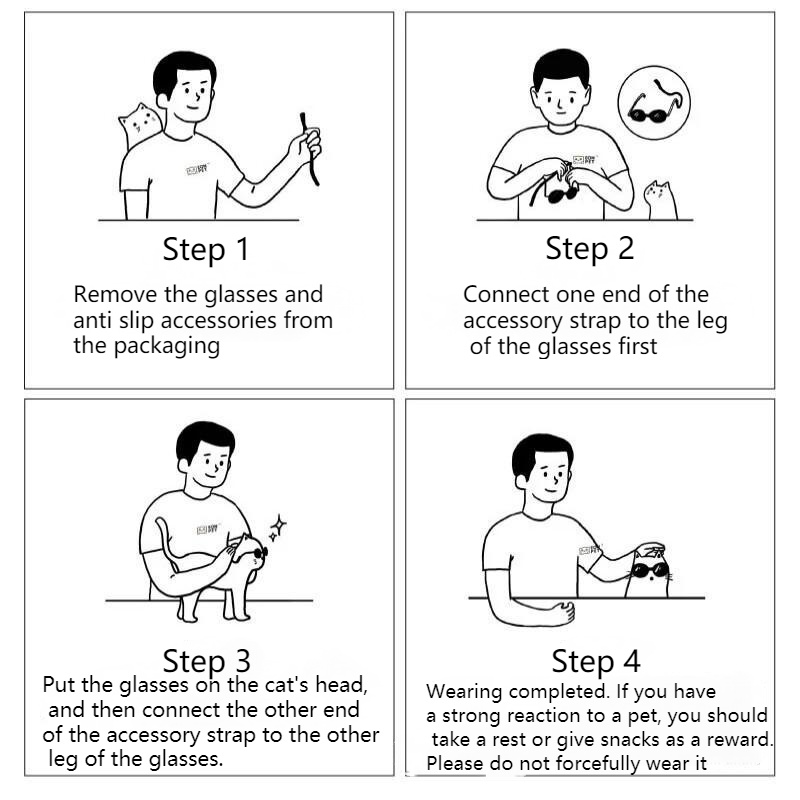 Step 1
Remove the glasses and anti slip accessories from the packaging

Step 2
Connect one end of the accessory strap to the leg of the glasses first

Step 3
Put the glasses on the cat's head, and then connect the other end of the accessory strap to the other leg of the glasses.

Step 4
Wearing completed. If you have a strong reaction to a pet, you should take a rest or give snacks as a reward. Please do not forcefully wear it