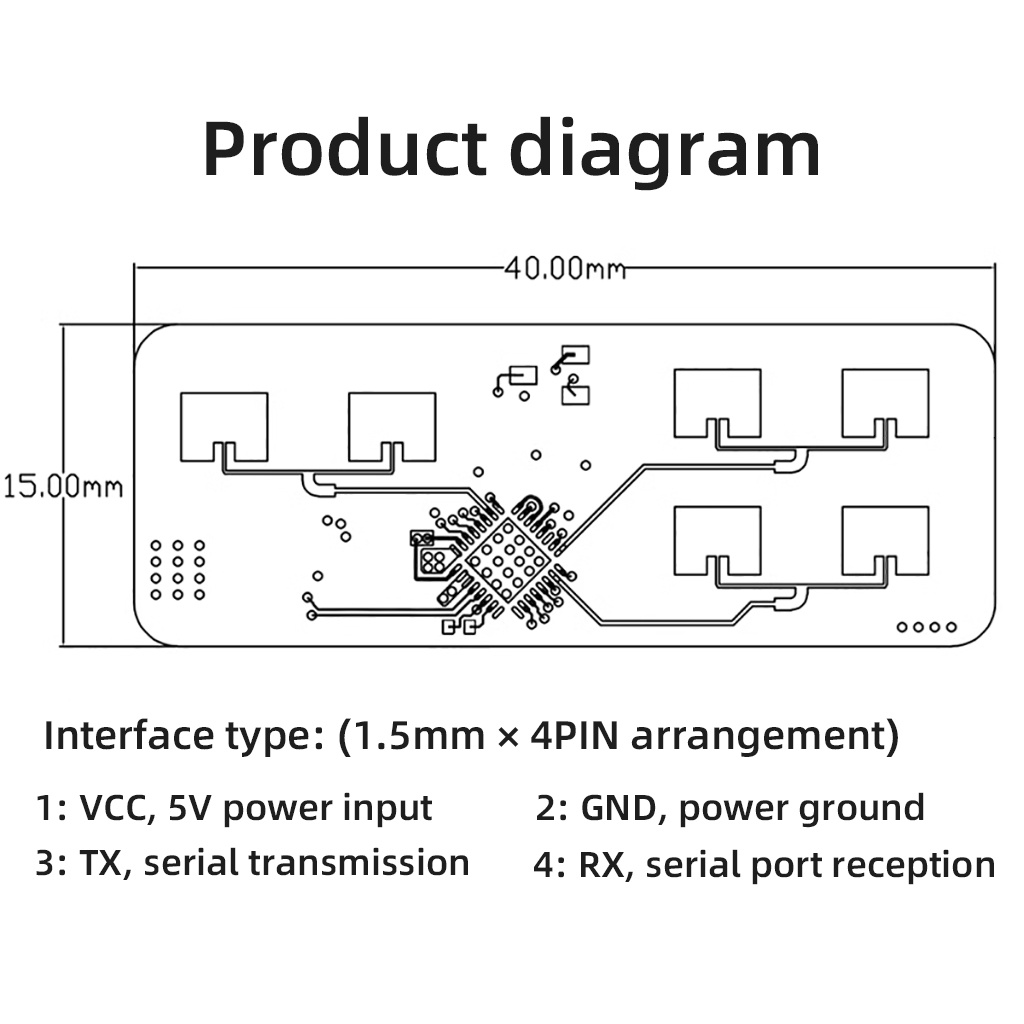 Product diagram

40.00mm

15.00mm

Interface type: (1.5mm × 4PIN arrangement)

1: VCC, 5V power input

2: GND, power ground

3: TX, serial transmission

4: RX, serial port reception