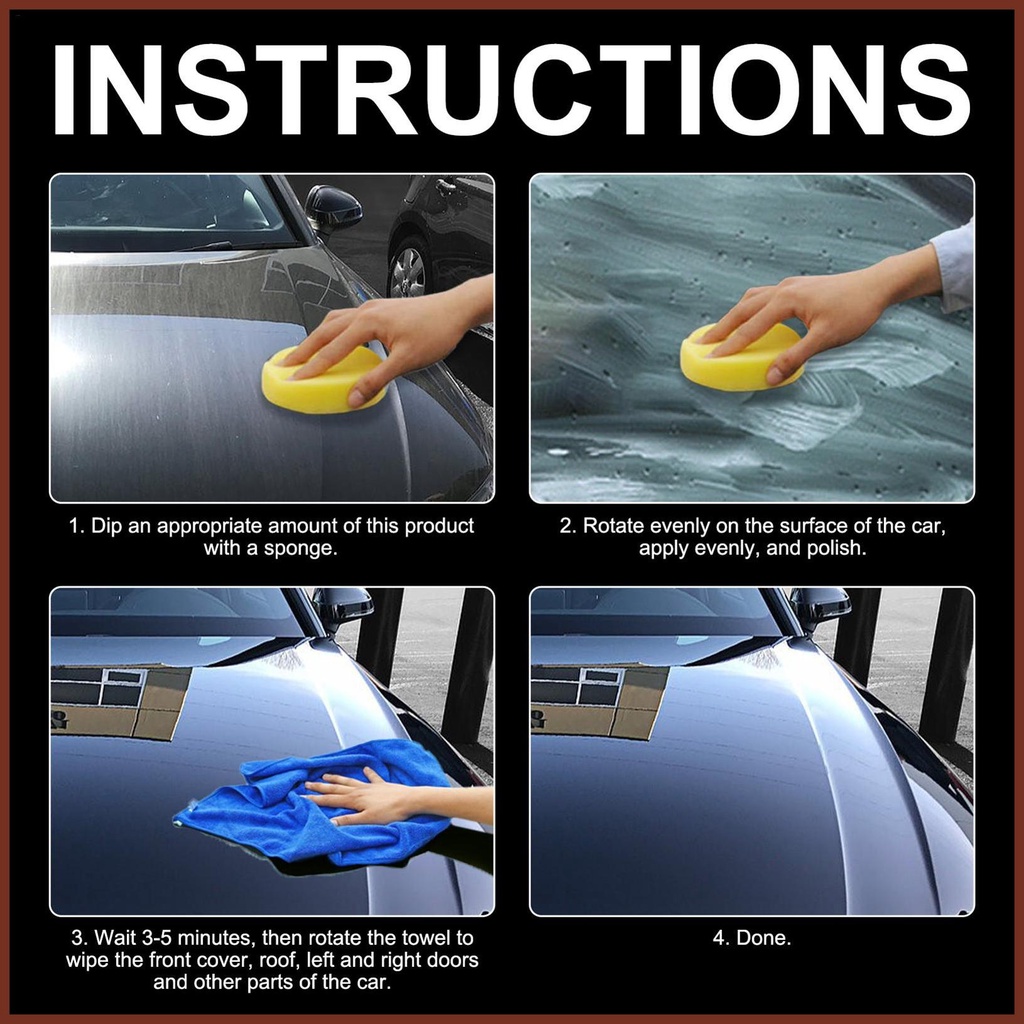 INSTRUCTIONS

1. Dip an appropriate amount of this product with a sponge.

2. Rotate evenly on the surface of the car, apply evenly, and polish.

3. Wait 3-5 minutes, then rotate the towel to wipe the front cover, roof, left and right doors and other parts of the car.

4. Done.