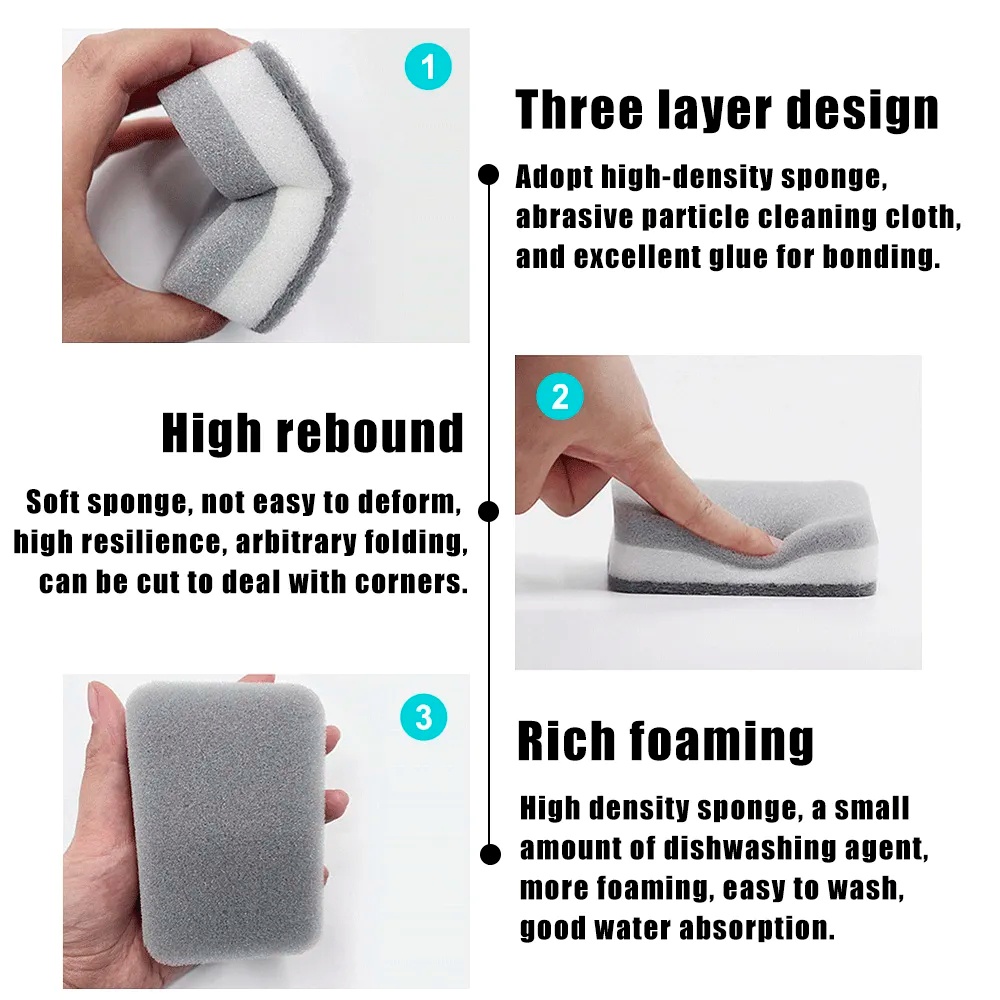 1

Three layer design

Adopt high-density sponge, abrasive particle cleaning cloth, and excellent glue for bonding.

2

High rebound

Soft sponge, not easy to deform, high resilience, arbitrary folding, can be cut to deal with corners.

3

Rich foaming

High density sponge, a small amount of dishwashing agent, more foaming, easy to wash, good water absorption.