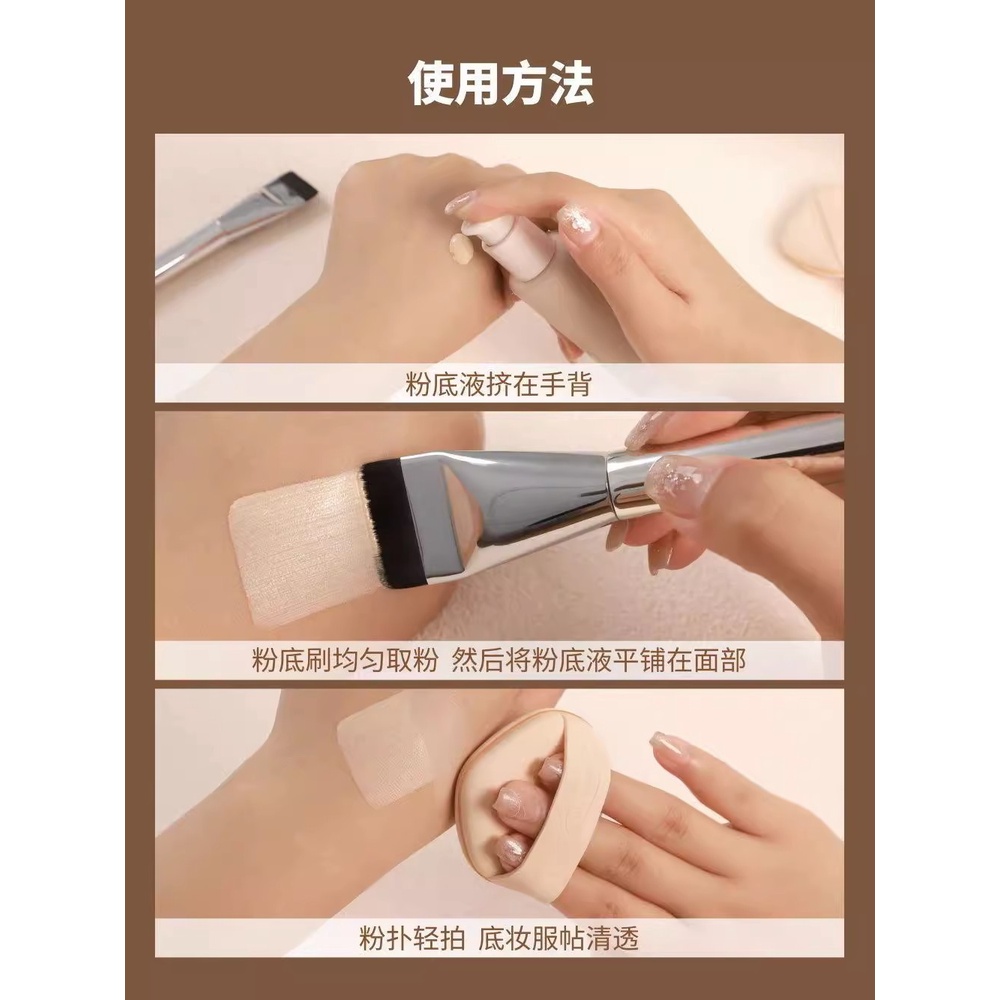 使用方法

粉底液挤在手背

粉底刷均匀取粉 然后将粉底液平铺在面部

粉扑轻拍 底妆服帖清透