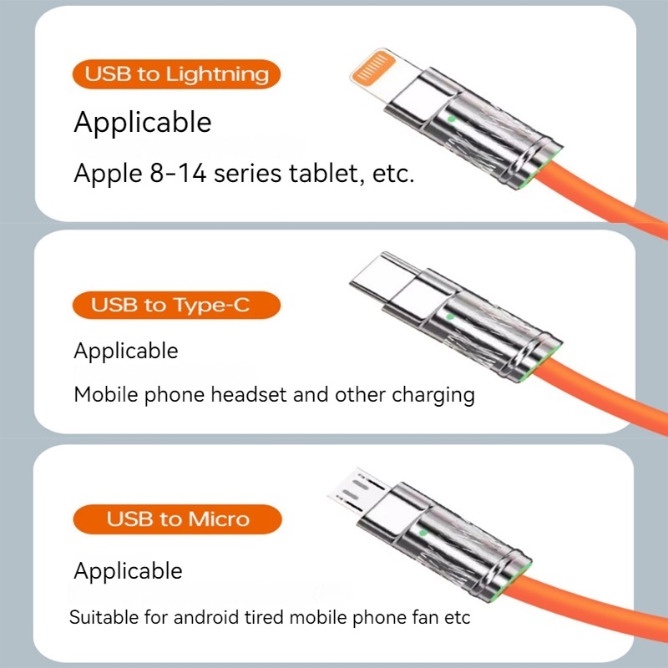 USB to Lightning

Applicable

Apple 8-14 series tablet, etc.

USB to Type-C

Applicable

Mobile phone headset and other charging

USB to Micro

Applicable

Suitable for android tired mobile phone fan etc