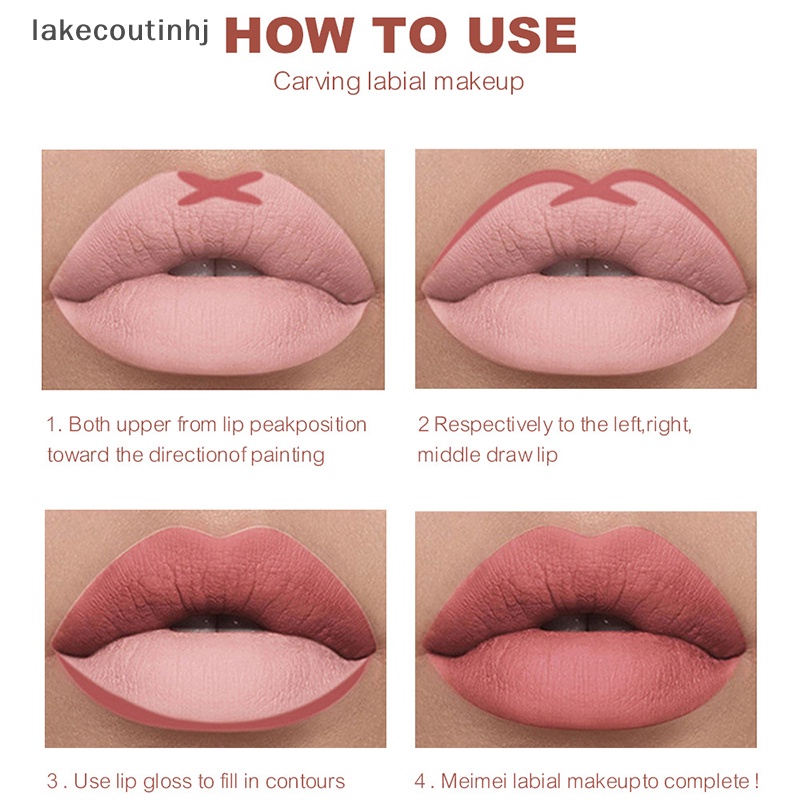 lakecoutinhj

HOW TO USE

Carving labial makeup

1. Both upper from lip peakposition toward the directionof painting

2 Respectively to the left,right, middle draw lip

3 . Use lip gloss to fill in contours

4 . Meimei labial makeupto complete !