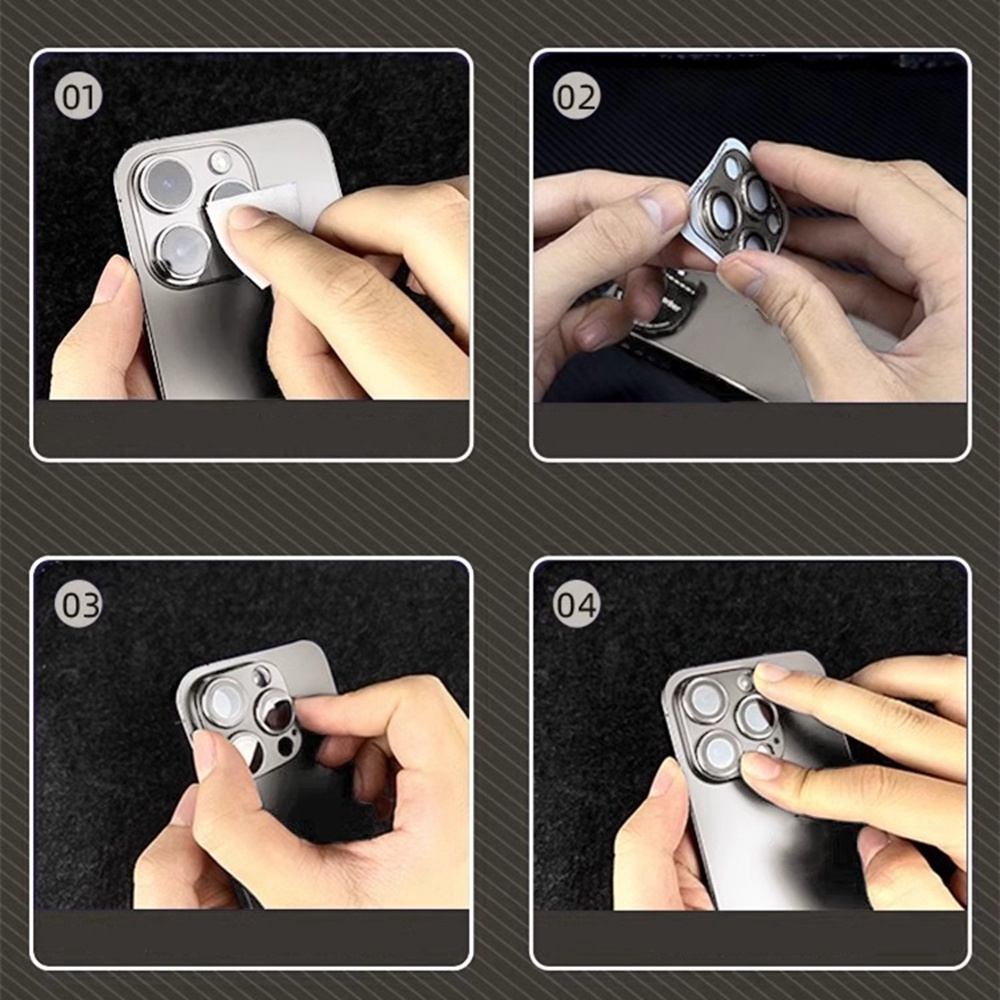 01

02

03

04