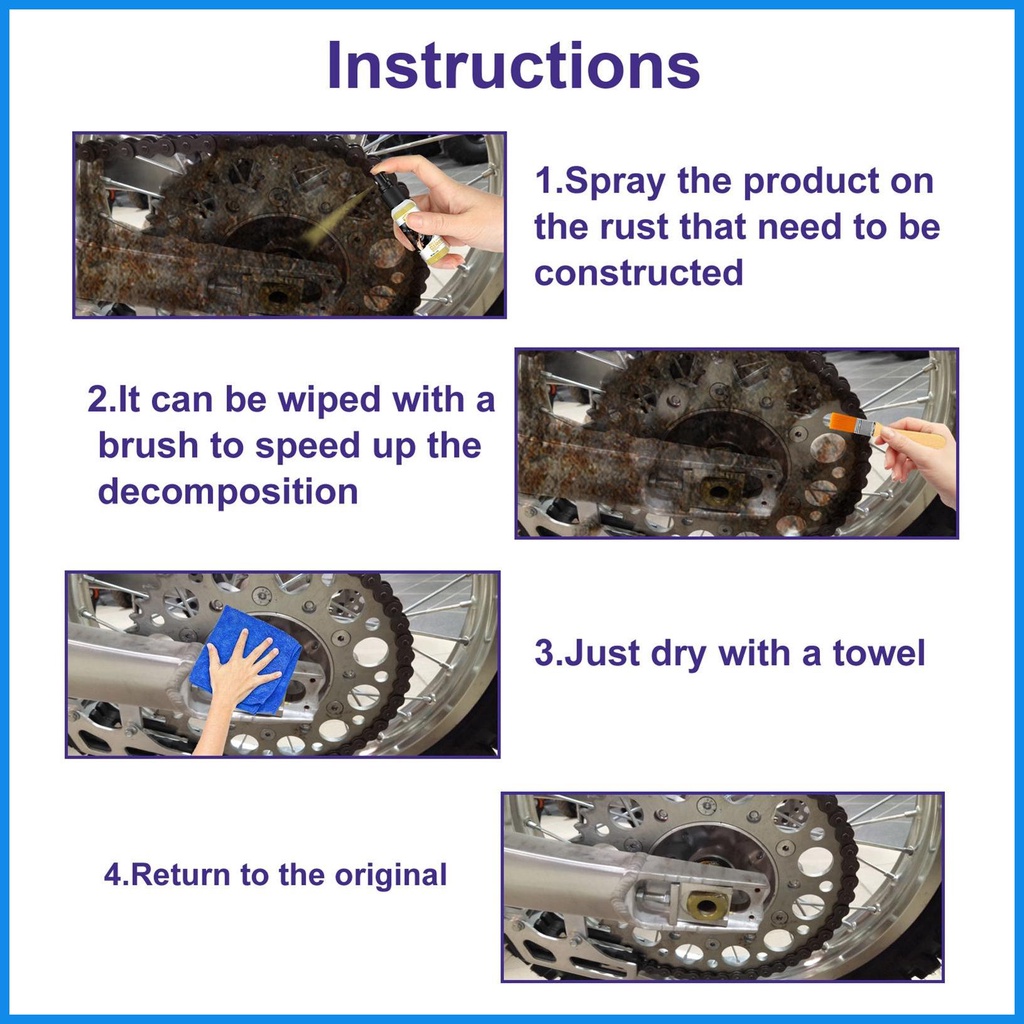 Instructions

1.Spray the product on the rust that need to be constructed

2.It can be wiped with a brush to speed up the decomposition

3.Just dry with a towel

4.Return to the original