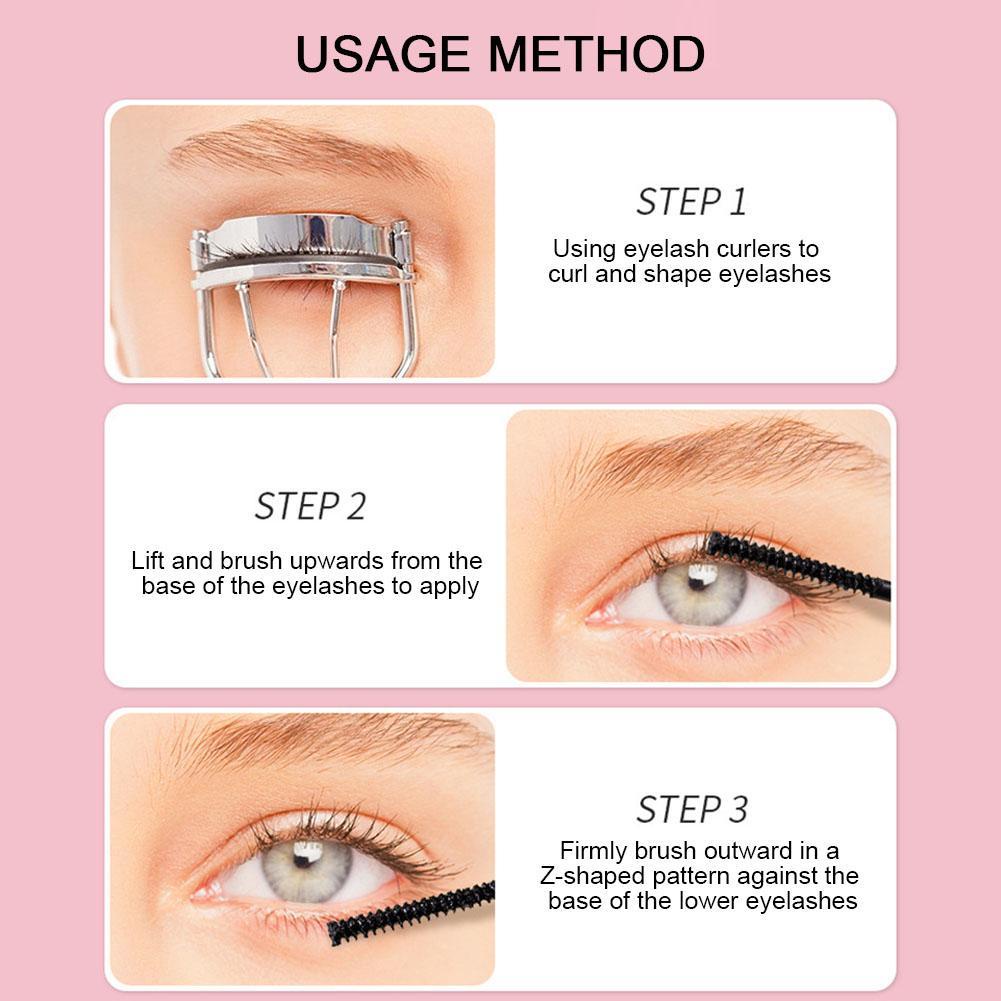 USAGE METHOD

STEP 1

Using eyelash curlers to curl and shape eyelashes

STEP 2

Lift and brush upwards from the base of the eyelashes to apply

STEP 3

Firmly brush outward in a Z-shaped pattern against the base of the lower eyelashes