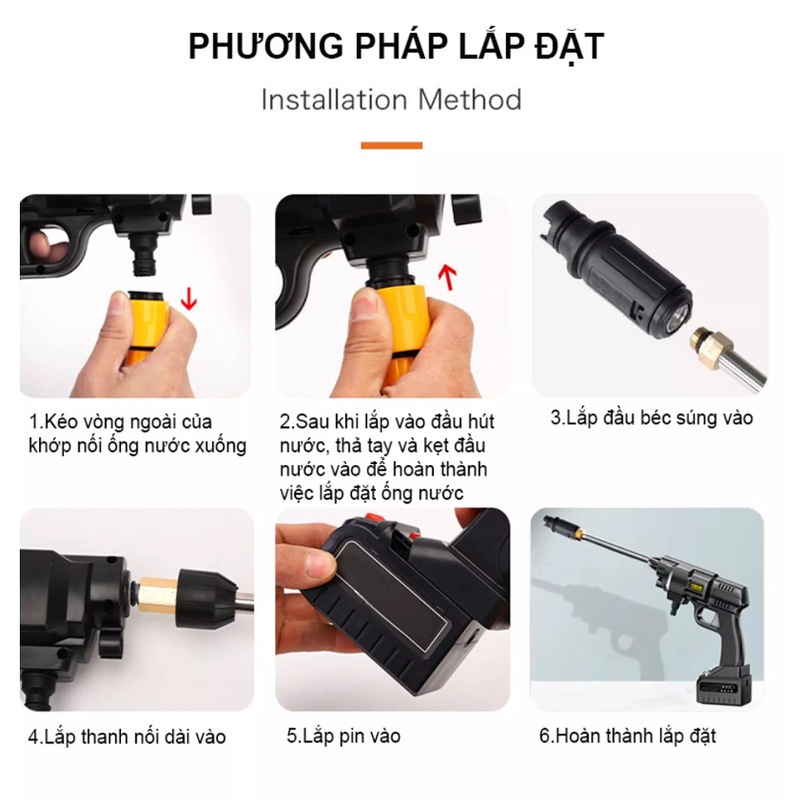 PHƯƠNG PHÁP LẮP ĐẶT

Installation Method

1.Kéo vòng ngoài của khớp nối ống nước xuống

2.Sau khi lắp vào đầu hút nước, thả tay và kẹt đầu nước vào để hoàn thành việc lắp đặt ống nước

3.Lắp đầu béc súng vào

4.Lắp thanh nối dài vào

5.Lắp pin vào

6.Hoàn thành lắp đặt