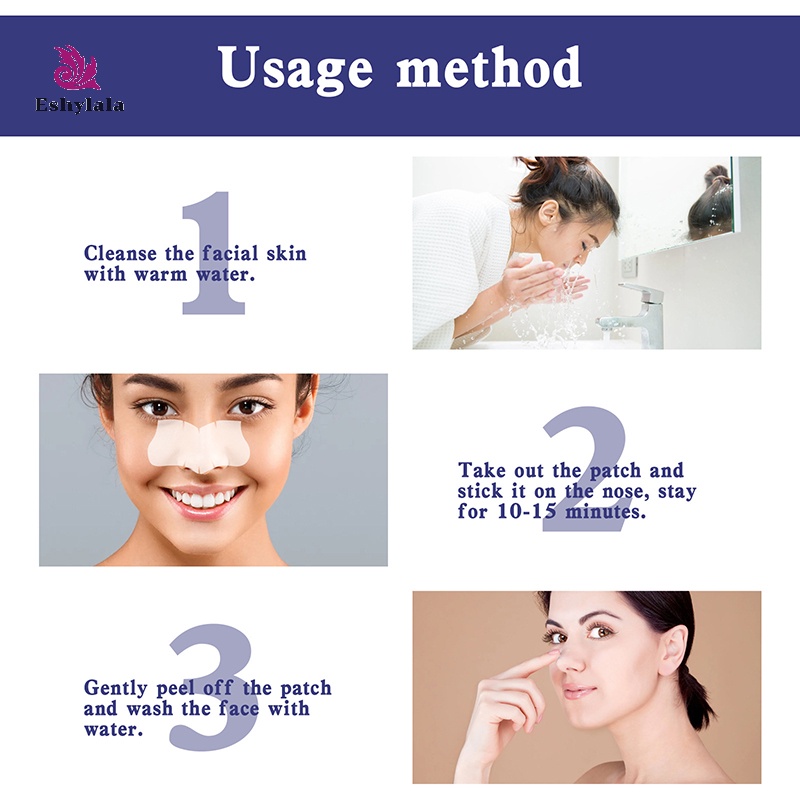 Eshylala

Usage method

1

Cleanse the facial skin with warm water.

2

Take out the patch and stick it on the nose, stay for 10-15 minutes.

3

Gently peel off the patch and wash the face with water.