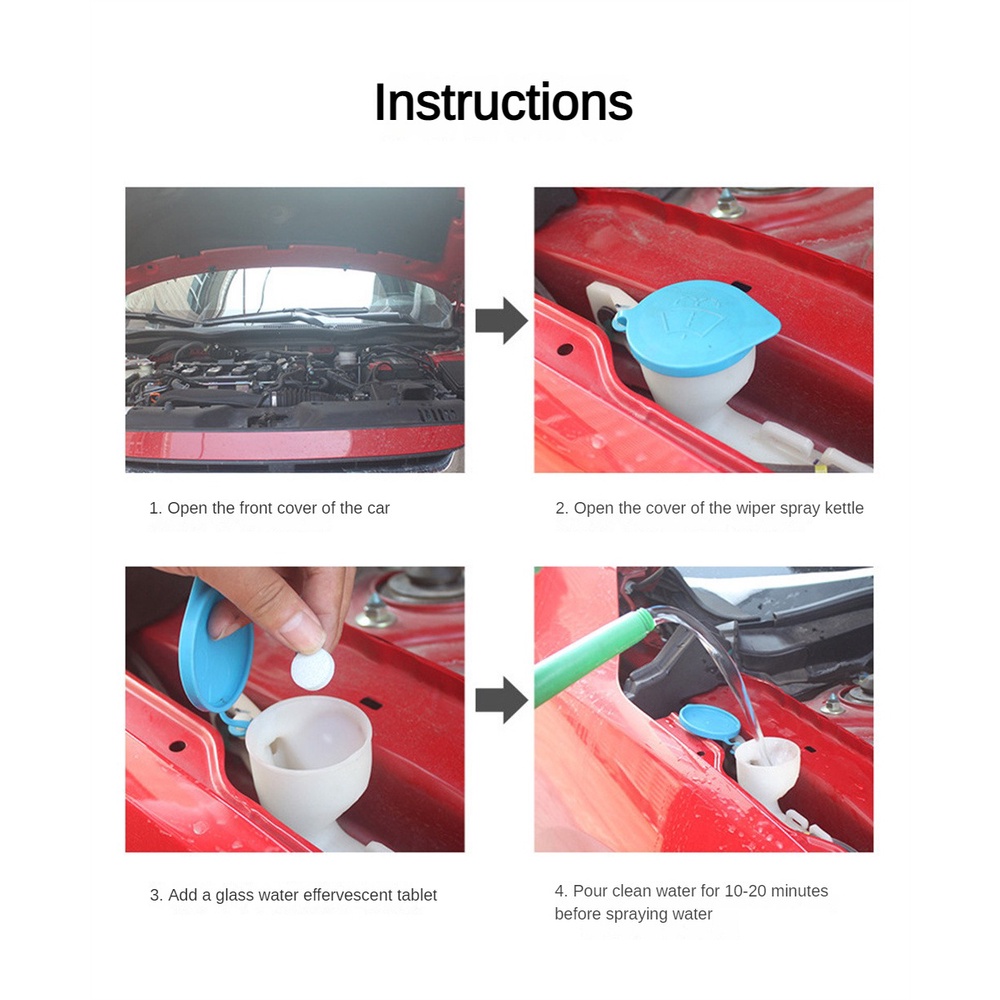 Instructions

1. Open the front cover of the car

2. Open the cover of the wiper spray kettle

3. Add a glass water effervescent tablet

4. Pour clean water for 10-20 minutes before spraying water