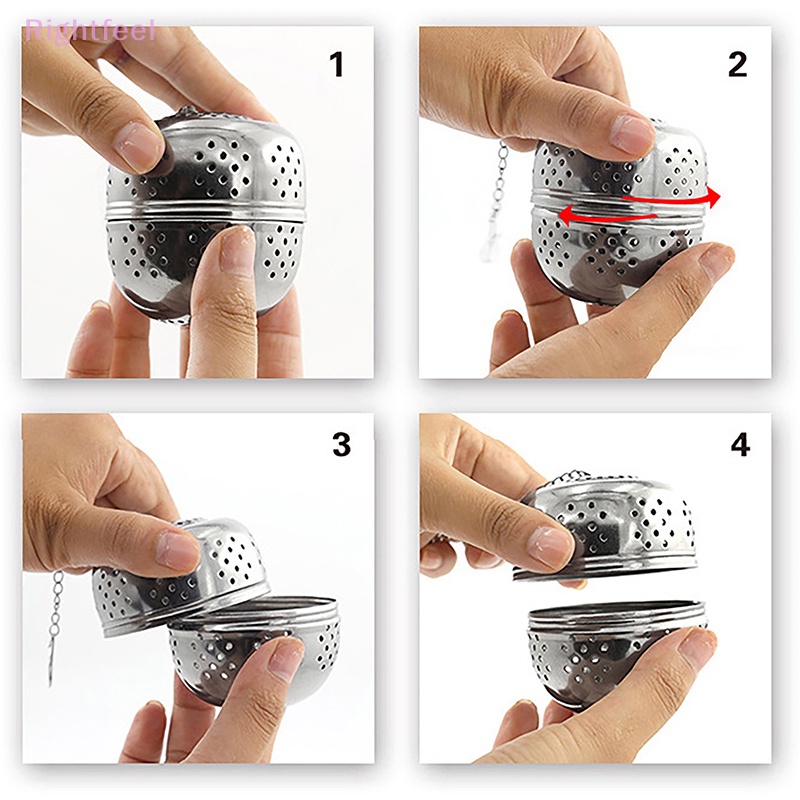 Rightfeel

1

2

3

4