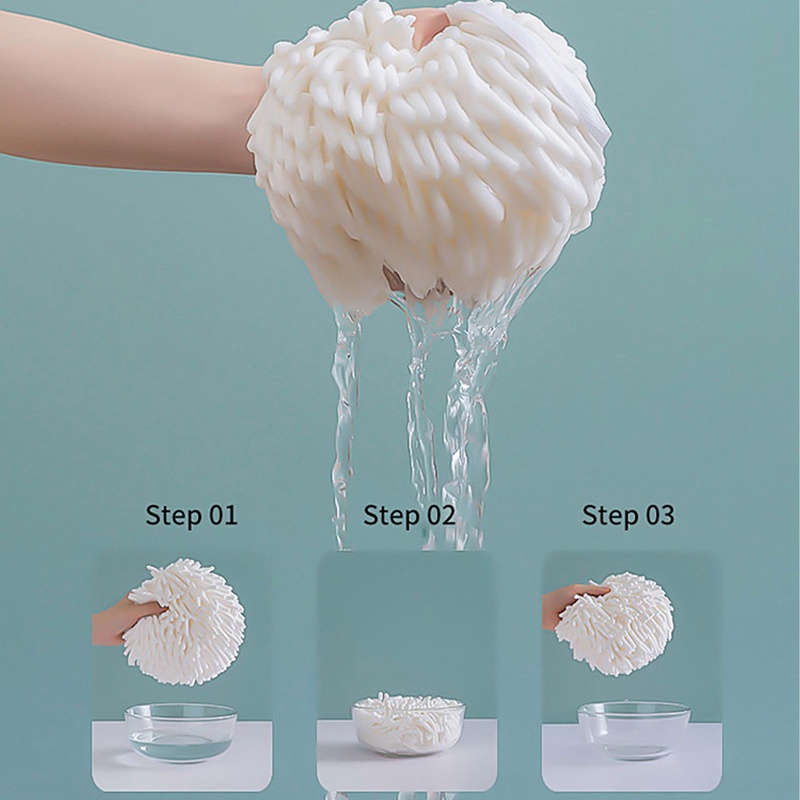 Step 01

Step 02

Step 03