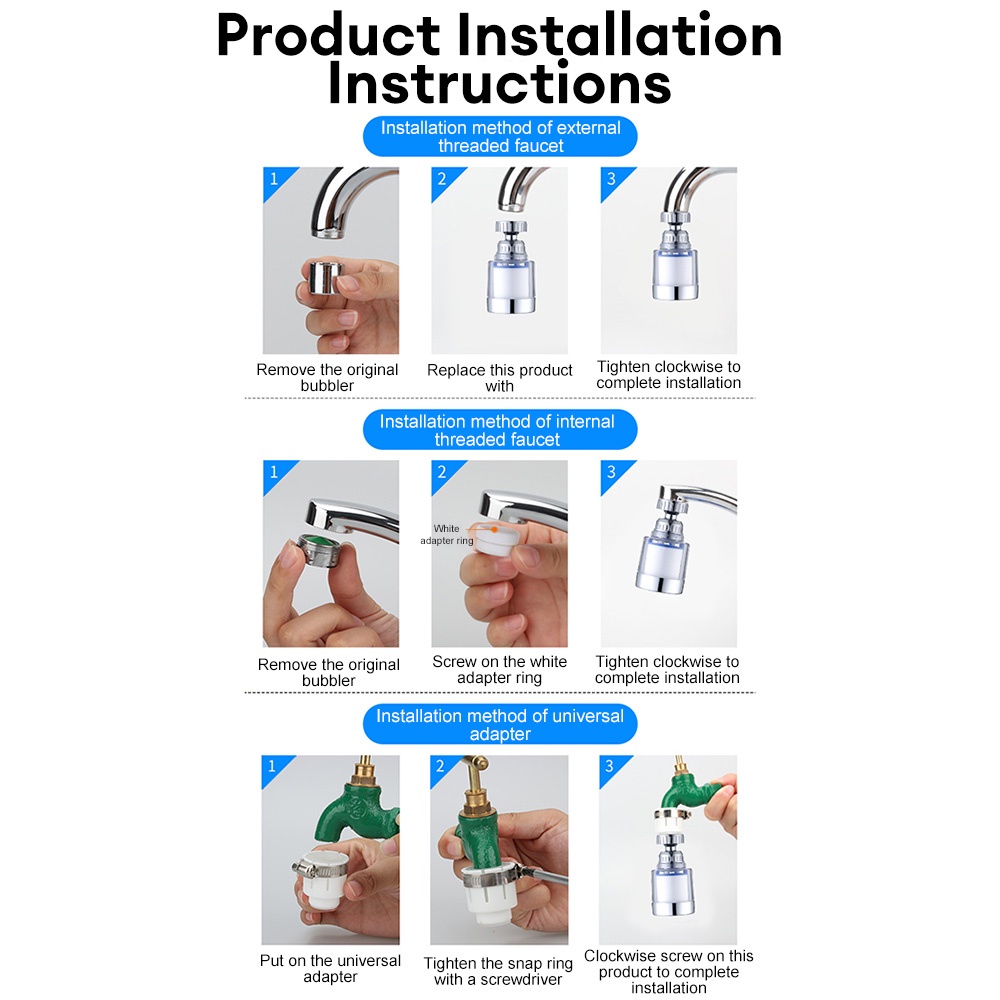 Product Installation Instructions

Installation method of external threaded faucet

1

Remove the original bubbler

2

Replace this product with

3

Tighten clockwise to complete installation

Installation method of internal threaded faucet

1

Remove the original bubbler

2

White adapter ring

Screw on the white adapter ring

3

Tighten clockwise to complete installation

Installation method of universal adapter

1

Put on the universal adapter

2

Tighten the snap ring with a screwdriver

3

Clockwise screw on this product to complete installation