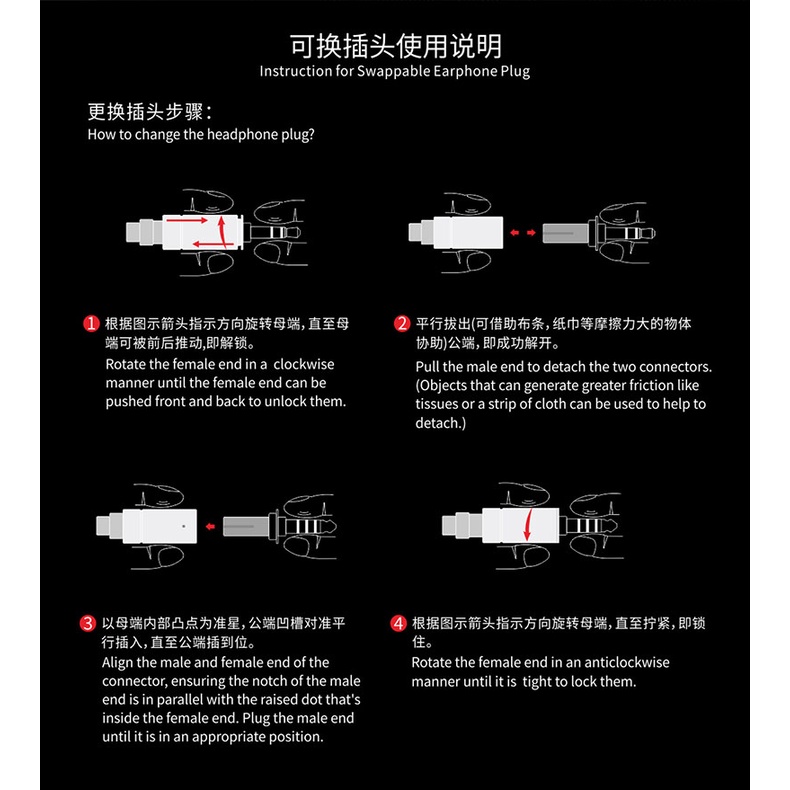 可换插头使用说明
Instruction for Swappable Earphone Plug

更换插头步骤：
How to change the headphone plug?

1 根据图示箭头指示方向旋转母端，直至母端可被前后推动，即解锁。
Rotate the female end in a clockwise manner until the female end can be pushed front and back to unlock them.

2 平行拔出(可借助布条，纸巾等摩擦力大的物体协助)公端，即成功解开。
Pull the male end to detach the two connectors. (Objects that can generate greater friction like tissues or a strip of cloth can be used to help to detach.)

3 以母端内部凸点为准星，公端凹槽对准平行插入，直至公端插到位。
Align the male and female end of the connector, ensuring the notch of the male end is in parallel with the raised dot that's inside the female end. Plug the male end until it is in an appropriate position.

4 根据图示箭头指示方向旋转母端，直至拧紧，即锁住。
Rotate the female end in an anticlockwise manner until it is tight to lock them.