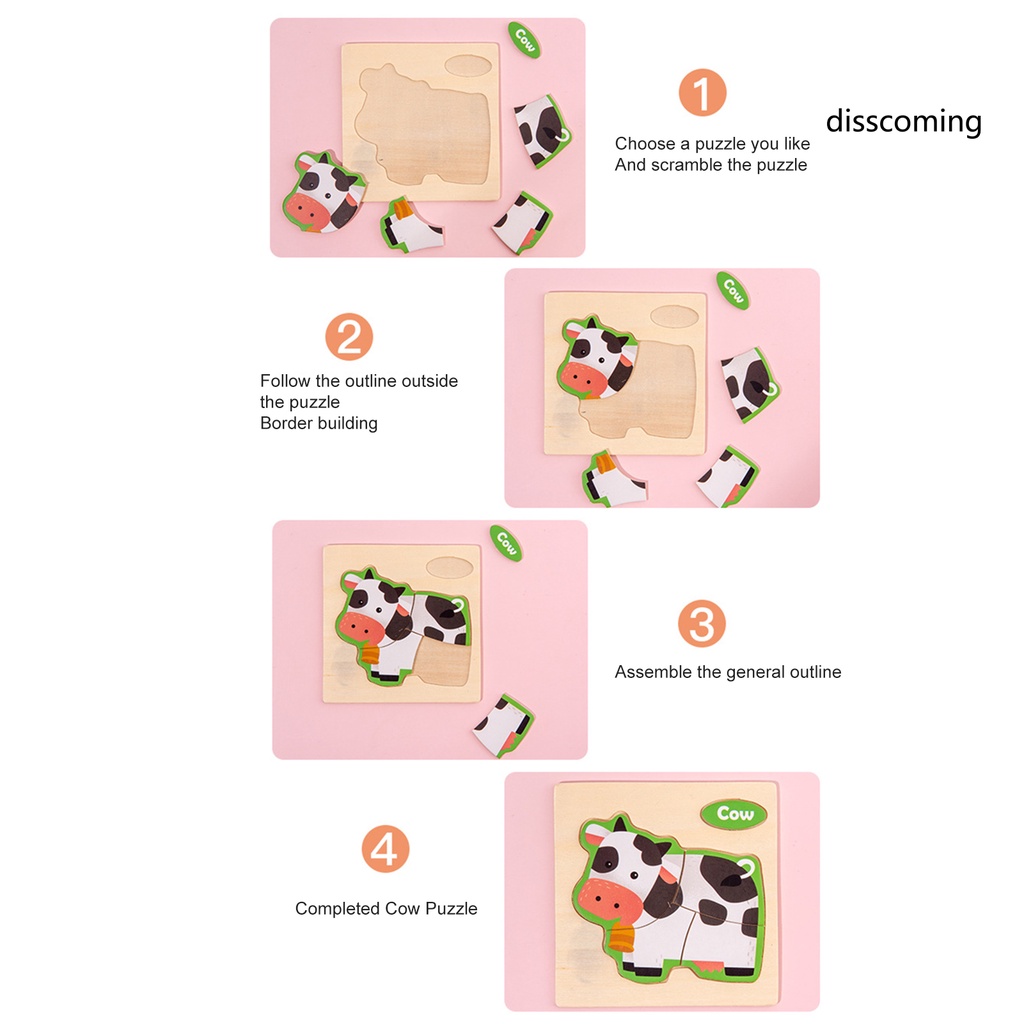 Cow

1

disscoming

Choose a puzzle you like
And scramble the puzzle

Cow

2

Follow the outline outside the puzzle
Border building

Cow

3

Assemble the general outline

Cow

4

Completed Cow Puzzle