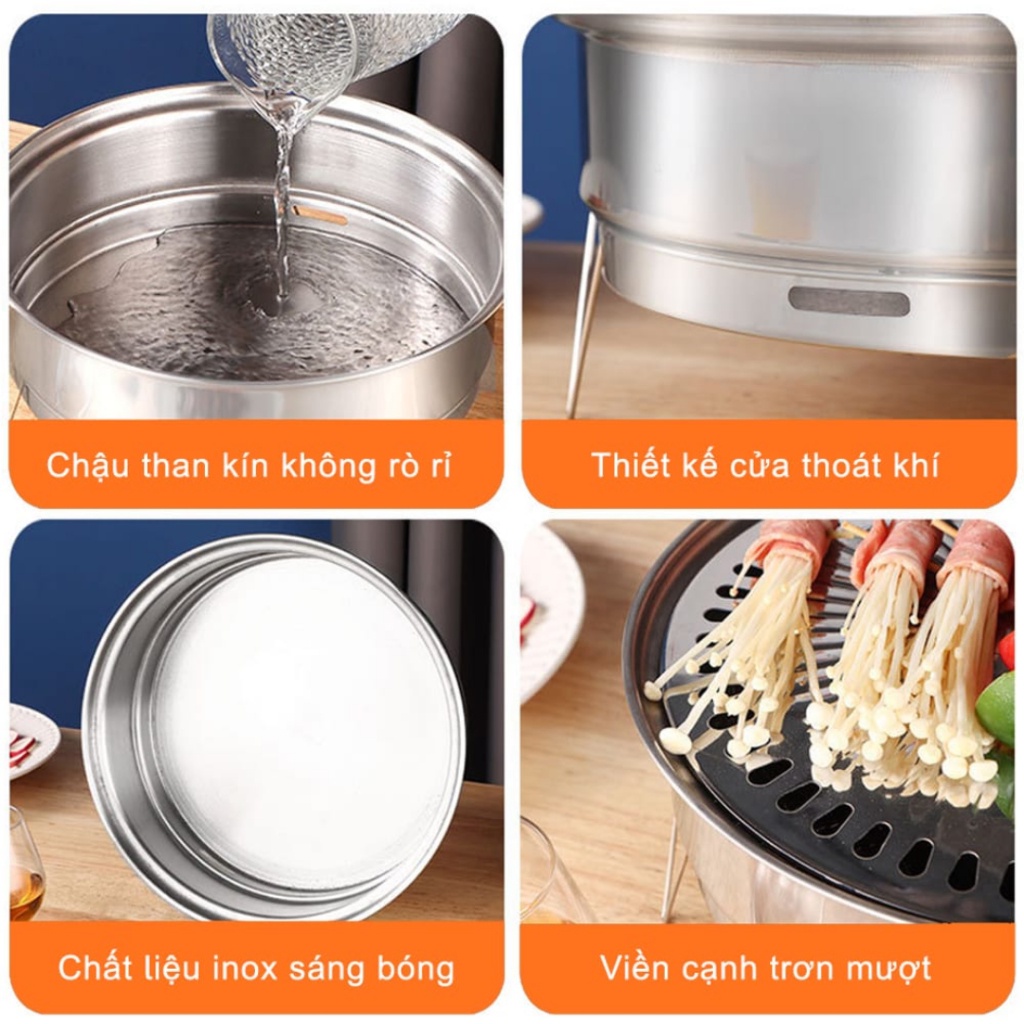 Chậu than kín không rò rỉ

Thiết kế cửa thoát khí

Chất liệu inox sáng bóng

Viền cạnh trơn mượt