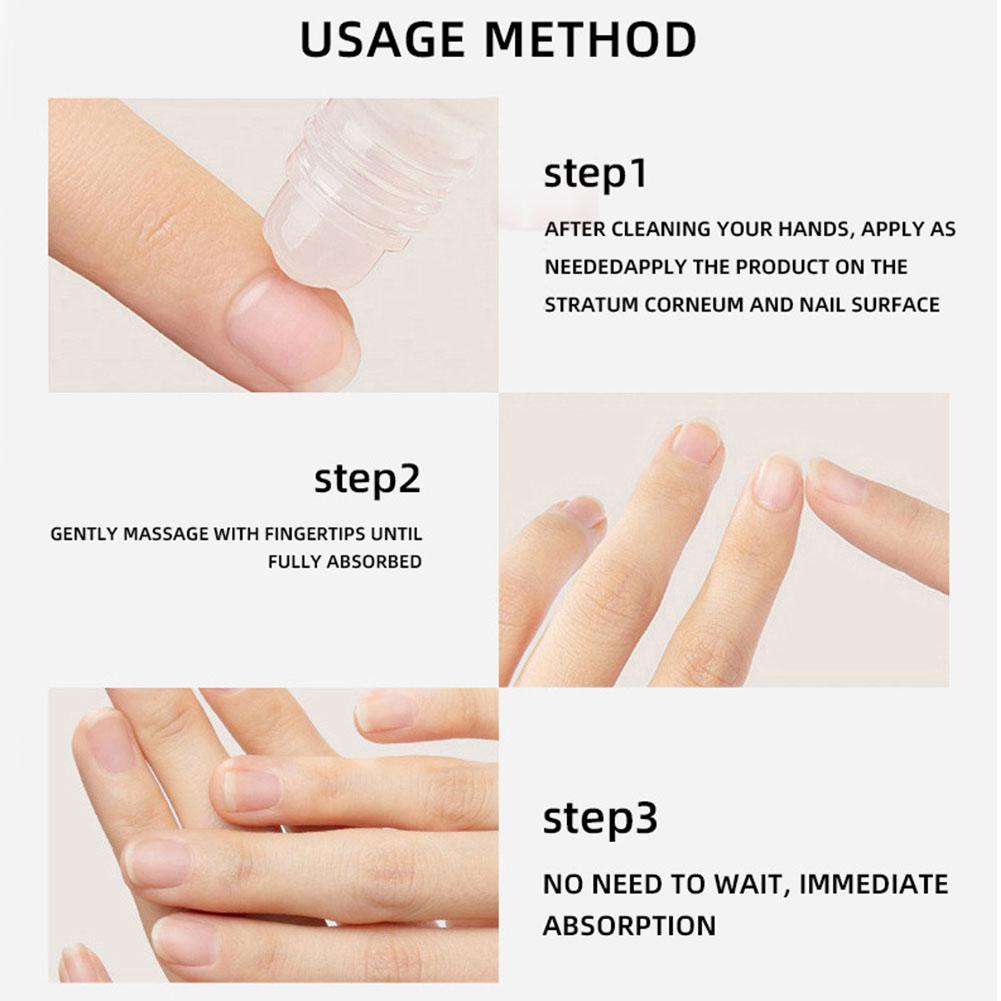 USAGE METHOD

step1

AFTER CLEANING YOUR HANDS, APPLY AS NEEDEDAPPLY THE PRODUCT ON THE STRATUM CORNEUM AND NAIL SURFACE

step2

GENTLY MASSAGE WITH FINGERTIPS UNTIL FULLY ABSORBED

step3

NO NEED TO WAIT, IMMEDIATE ABSORPTION