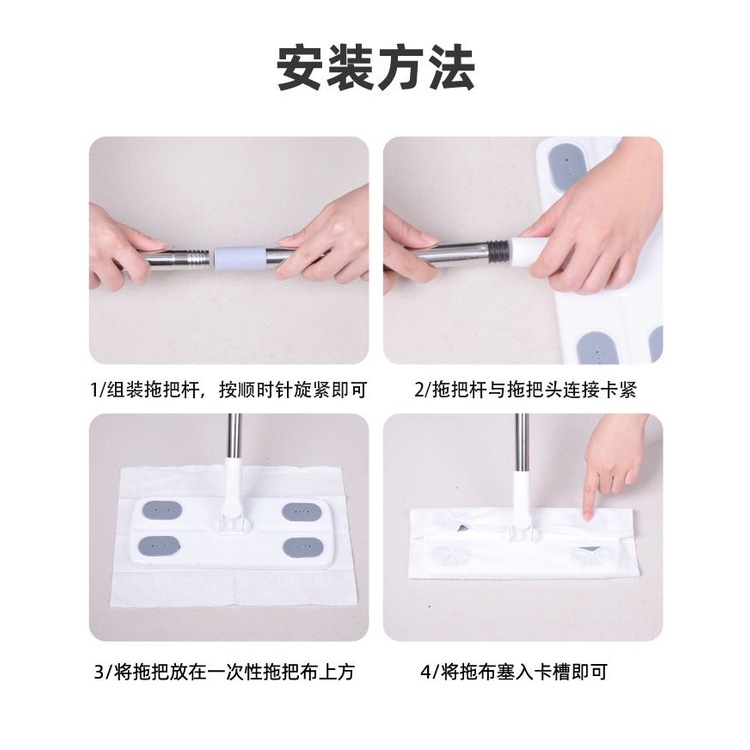 安装方法

1/组装拖把杆，按顺时针旋紧即可

2/拖把杆与拖把头连接卡紧

3/将拖把放在一次性拖把布上方

4/将拖布塞入卡槽即可