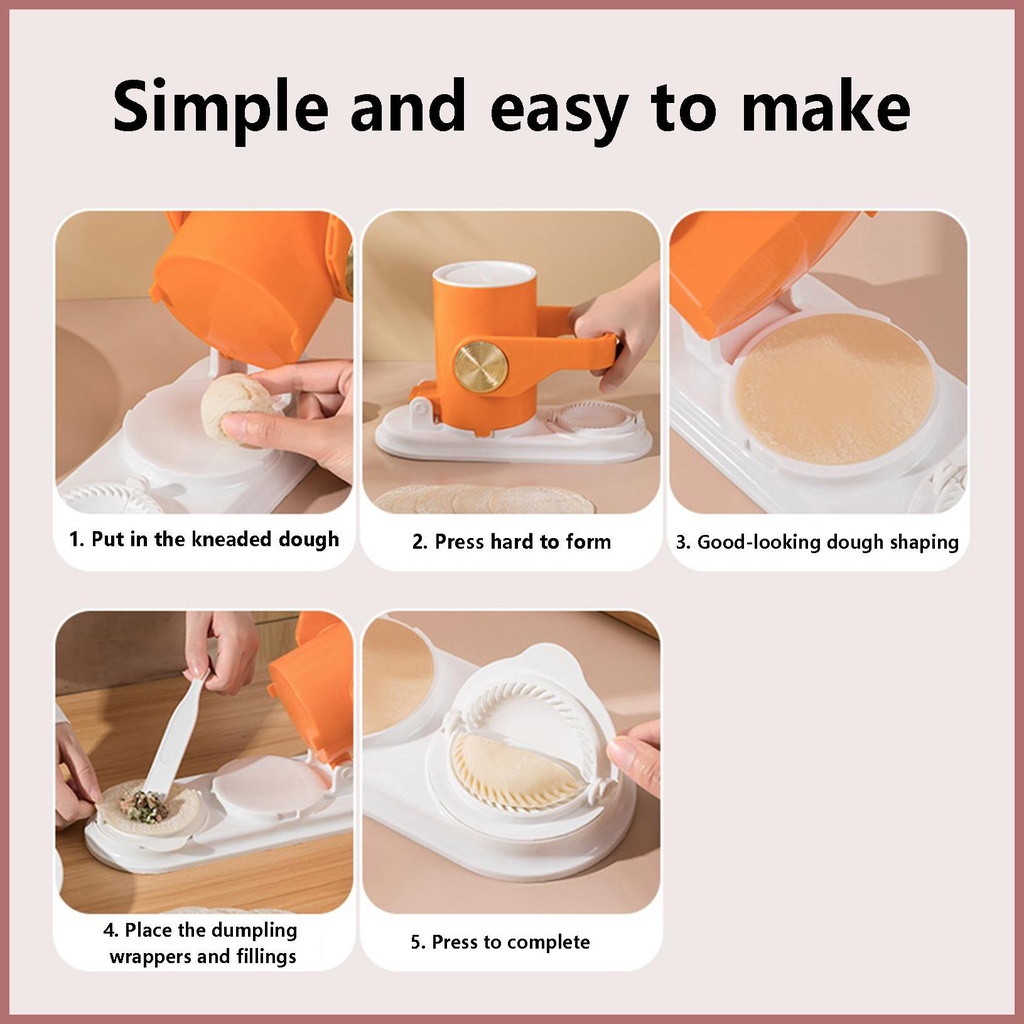 Simple and easy to make

1. Put in the kneaded dough

2. Press hard to form

3. Good-looking dough shaping

4. Place the dumpling wrappers and fillings

5. Press to complete