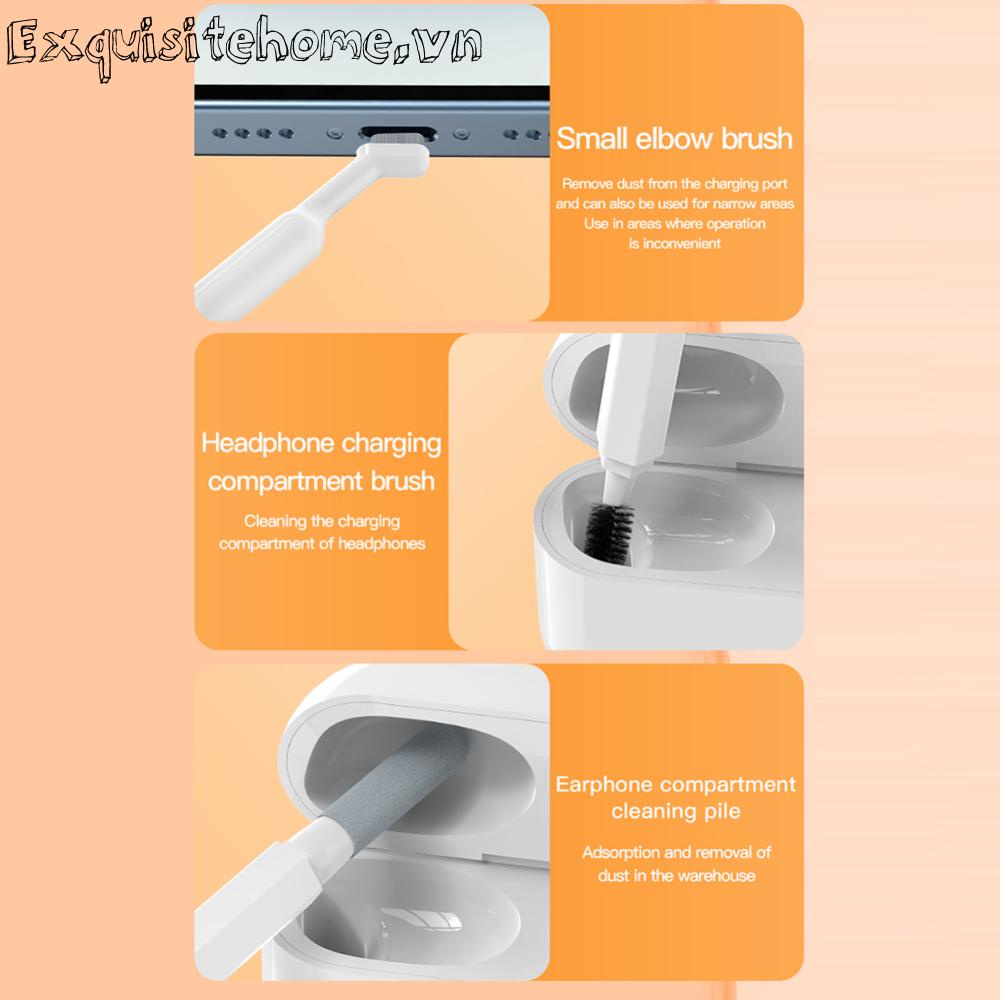 Exquisitehome.vn

Small elbow brush

Remove dust from the charging port and can also be used for narrow areas Use in areas where operation is inconvenient

Headphone charging compartment brush

Cleaning the charging compartment of headphones

Earphone compartment cleaning pile

Adsorption and removal of dust in the warehouse