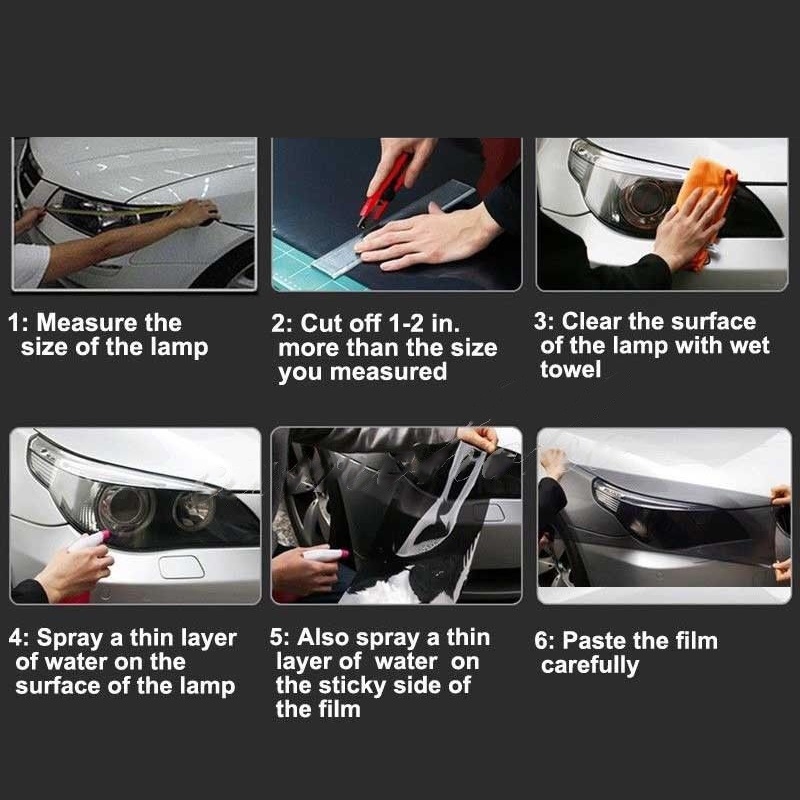 1: Measure the size of the lamp

2: Cut off 1-2 in. more than the size you measured

3: Clear the surface of the lamp with wet towel

4: Spray a thin layer of water on the surface of the lamp

5: Also spray a thin layer of water on the sticky side of the film

6: Paste the film carefully