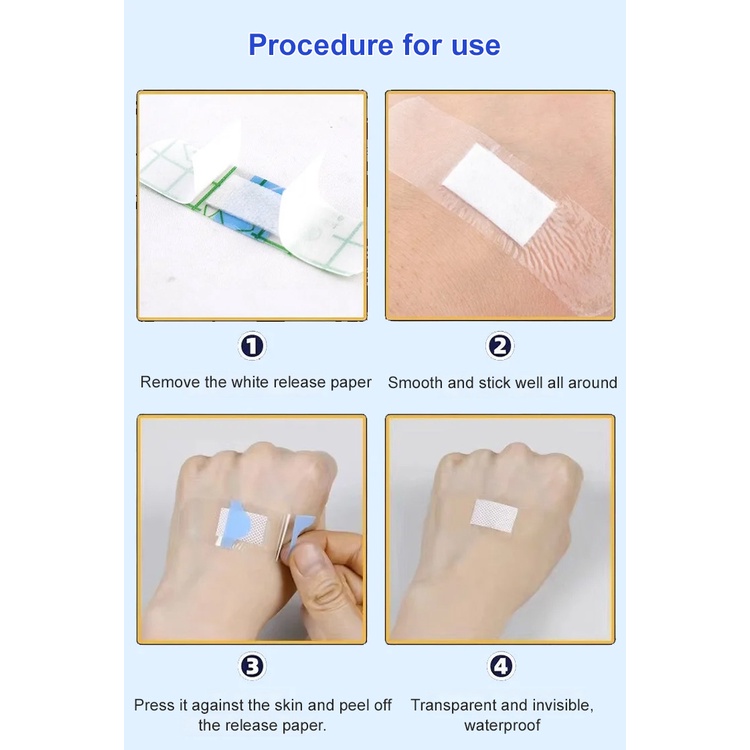 Procedure for use

①
Remove the white release paper

②
Smooth and stick well all around

③
Press it against the skin and peel off the release paper.

④
Transparent and invisible, waterproof