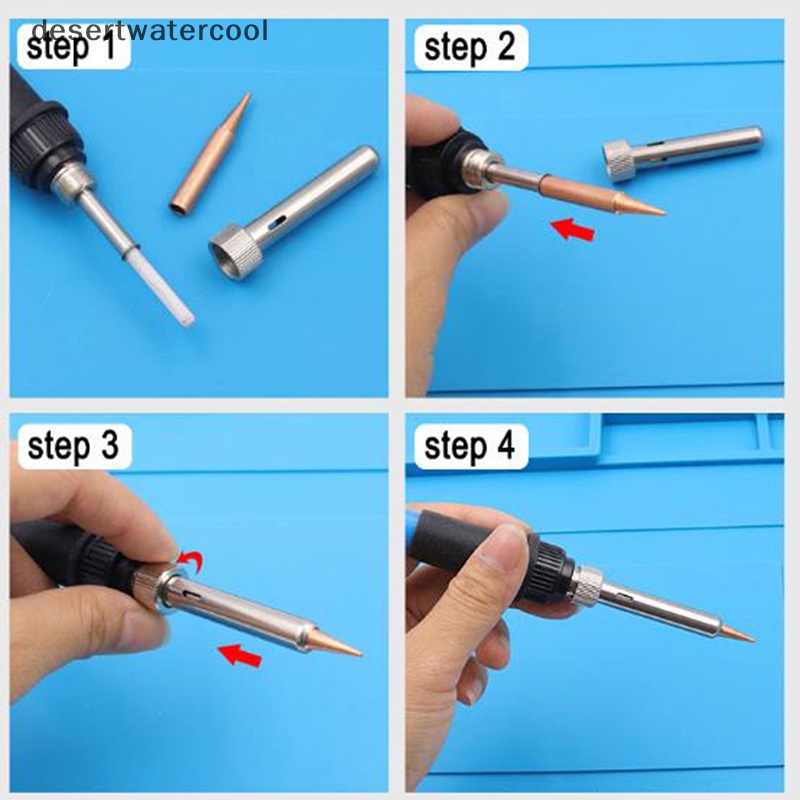 desertwatercool

step 1

step 2

step 3

step 4