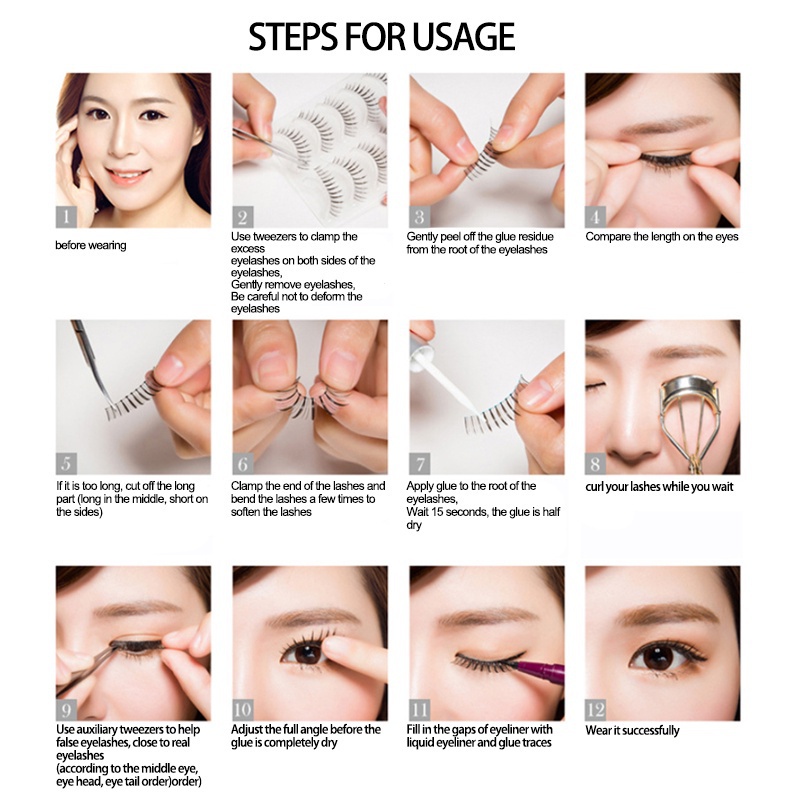 STEPS FOR USAGE

1
before wearing

2
Use tweezers to clamp the excess eyelashes on both sides of the eyelashes,
Gently remove eyelashes,
Be careful not to deform the eyelashes

3
Gently peel off the glue residue from the root of the eyelashes

4
Compare the length on the eyes

5
If it is too long, cut off the long part (long in the middle, short on the sides)

6
Clamp the end of the lashes and bend the lashes a few times to soften the lashes

7
Apply glue to the root of the eyelashes,
Wait 15 seconds, the glue is half dry

8
curl your lashes while you wait

9
Use auxiliary tweezers to help false eyelashes, close to real eyelashes
(according to the middle eye, eye head, eye tail order)order)

10
Adjust the full angle before the glue is completely dry

11
Fill in the gaps of eyeliner with liquid eyeliner and glue traces

12
Wear it successfully