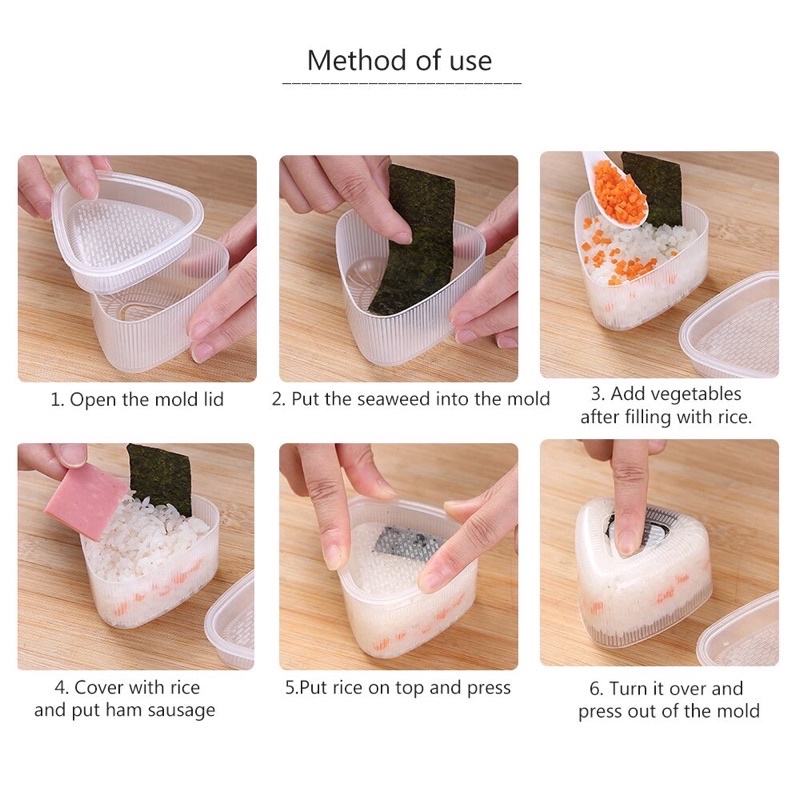 Method of use

1. Open the mold lid

2. Put the seaweed into the mold

3. Add vegetables after filling with rice.

4. Cover with rice and put ham sausage

5.Put rice on top and press

6. Turn it over and press out of the mold