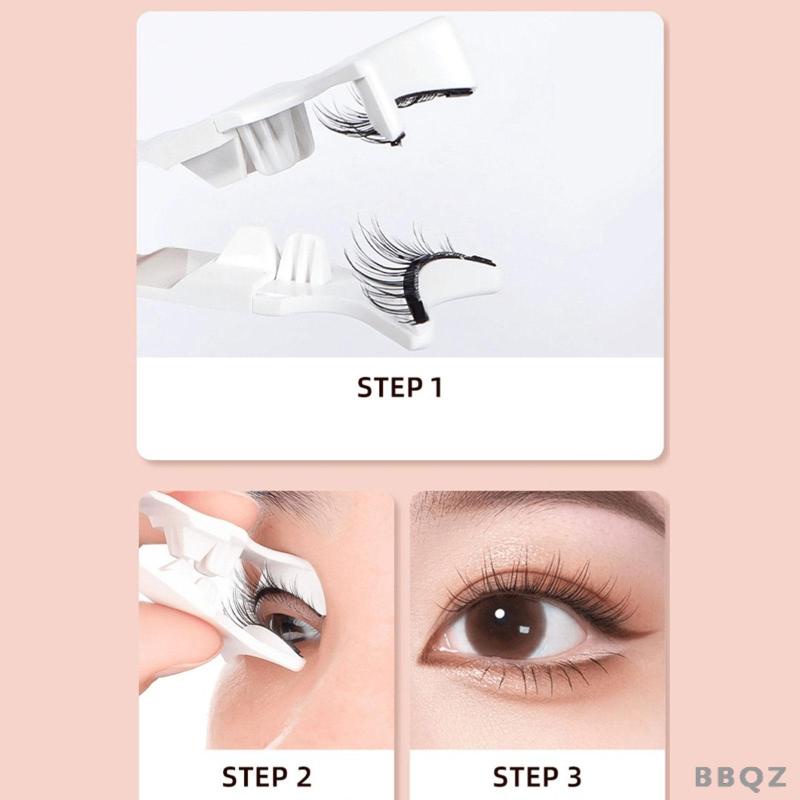 STEP 1

STEP 2

STEP 3

BBQZ