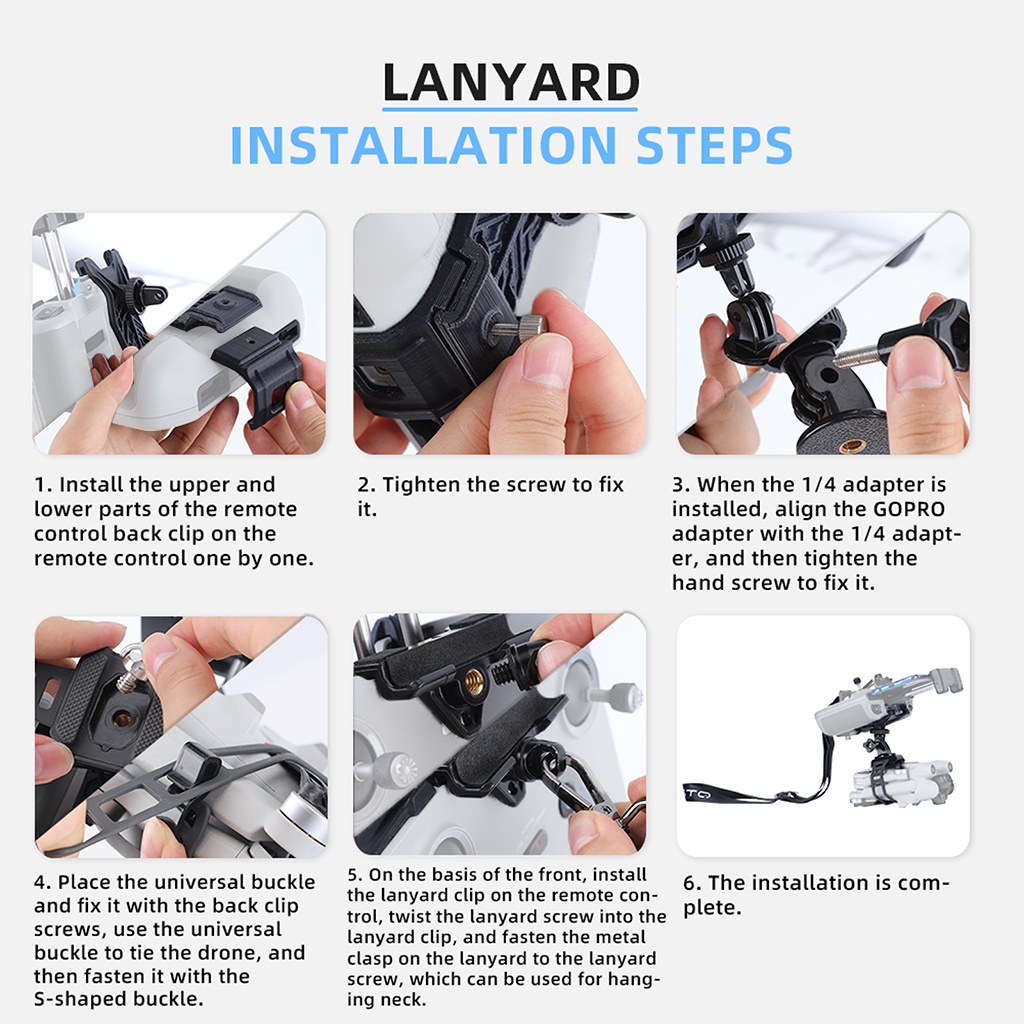 LANYARD
INSTALLATION STEPS

1. Install the upper and lower parts of the remote control back clip on the remote control one by one.

2. Tighten the screw to fix it.

3. When the 1/4 adapter is installed, align the GOPRO adapter with the 1/4 adapter, and then tighten the hand screw to fix it.

4. Place the universal buckle and fix it with the back clip screws, use the universal buckle to tie the drone, and then fasten it with the S-shaped buckle.

5. On the basis of the front, install the lanyard clip on the remote control, twist the lanyard screw into the lanyard clip, and fasten the metal clasp on the lanyard to the lanyard screw, which can be used for hanging neck.

6. The installation is complete.