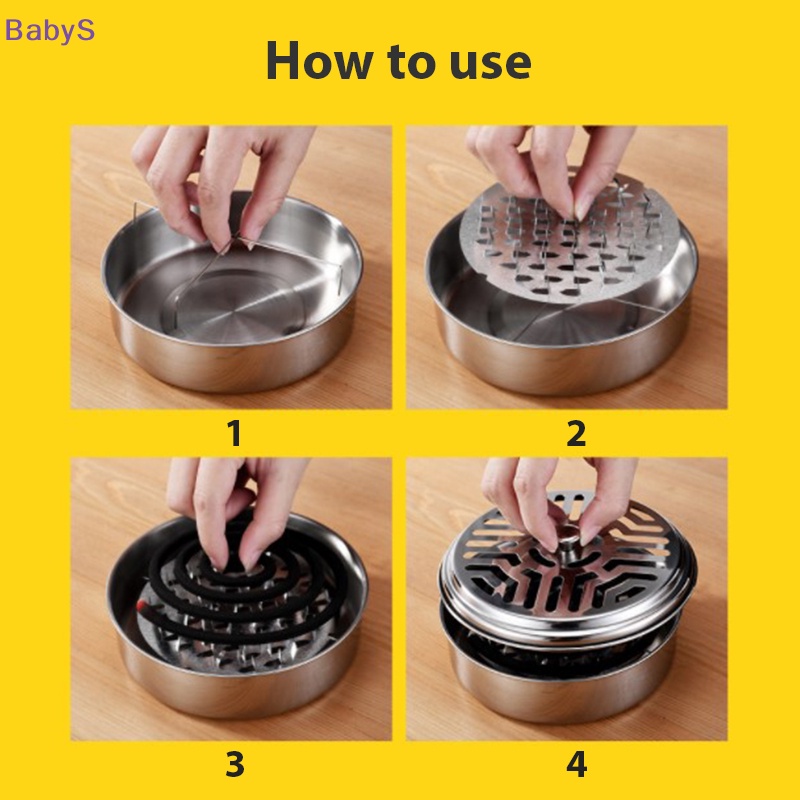 BabyS

How to use

1

2

3

4