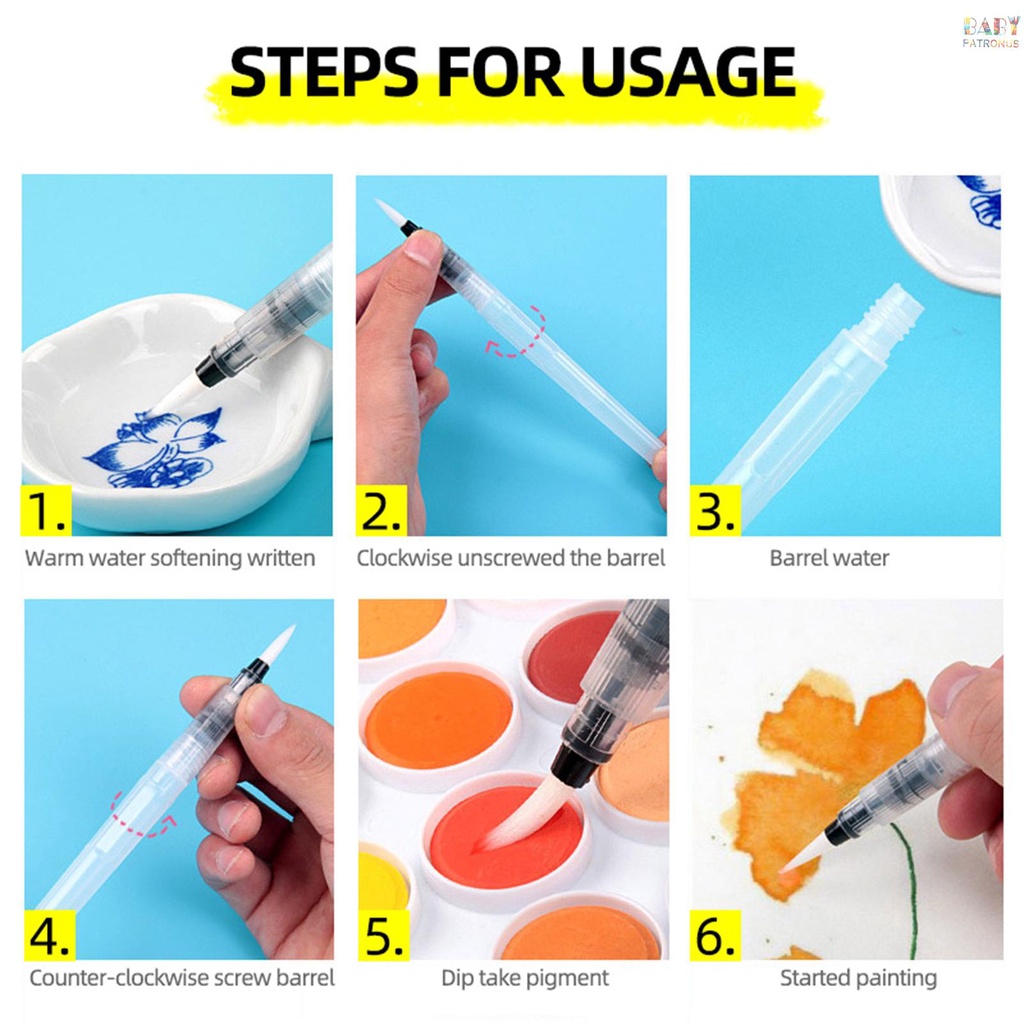 BABY
PATRONUS

STEPS FOR USAGE

1.
Warm water softening written

2.
Clockwise unscrewed the barrel

3.
Barrel water

4.
Counter-clockwise screw barrel

5.
Dip take pigment

6.
Started painting