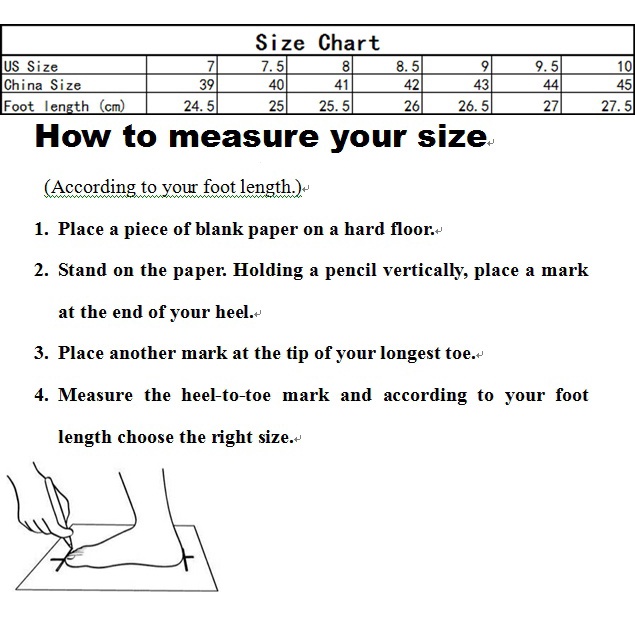 Size Chart

| US Size | 7 | 7.5 | 8 | 8.5 | 9 | 9.5 | 10 |
|---|---|---|---|---|---|---|---|
| China Size | 39 | 40 | 41 | 42 | 43 | 44 | 45 |
| Foot length (cm) | 24.5 | 25 | 25.5 | 26 | 26.5 | 27 | 27.5 |

How to measure your size

(According to your foot length.)

1. Place a piece of blank paper on a hard floor.

2. Stand on the paper. Holding a pencil vertically, place a mark at the end of your heel.

3. Place another mark at the tip of your longest toe.

4. Measure the heel-to-toe mark and according to your foot length choose the right size.