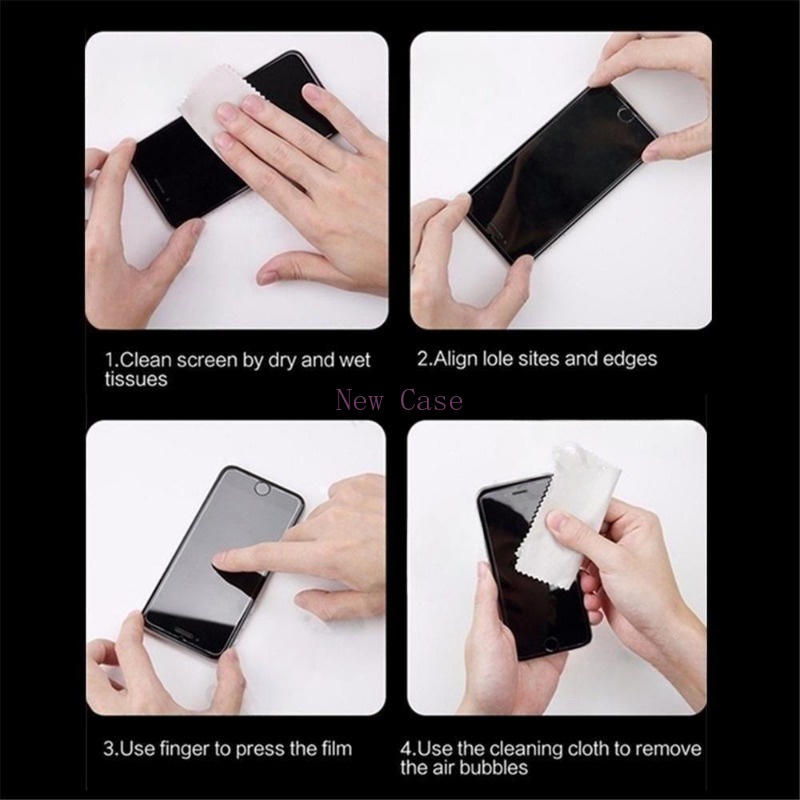 1.Clean screen by dry and wet tissues

2.Align lole sites and edges

New Case

3.Use finger to press the film

4.Use the cleaning cloth to remove the air bubbles