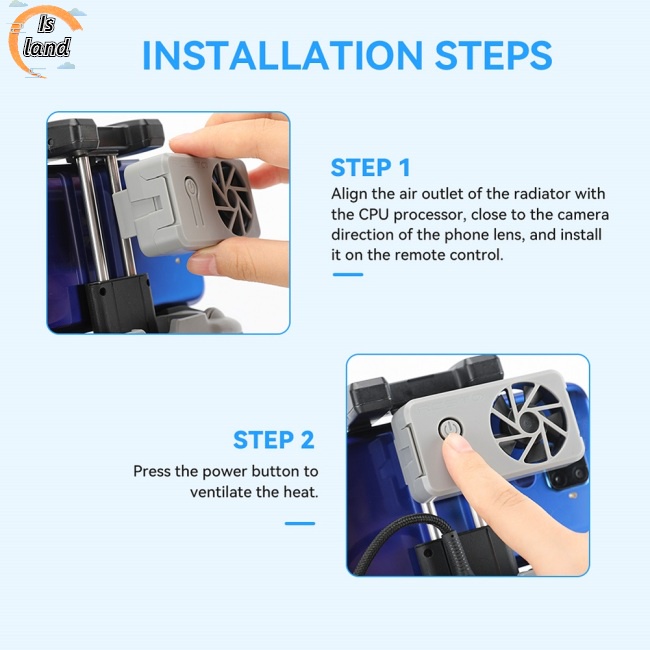 Is land

INSTALLATION STEPS

STEP 1

Align the air outlet of the radiator with the CPU processor, close to the camera direction of the phone lens, and install it on the remote control.

STEP 2

Press the power button to ventilate the heat.