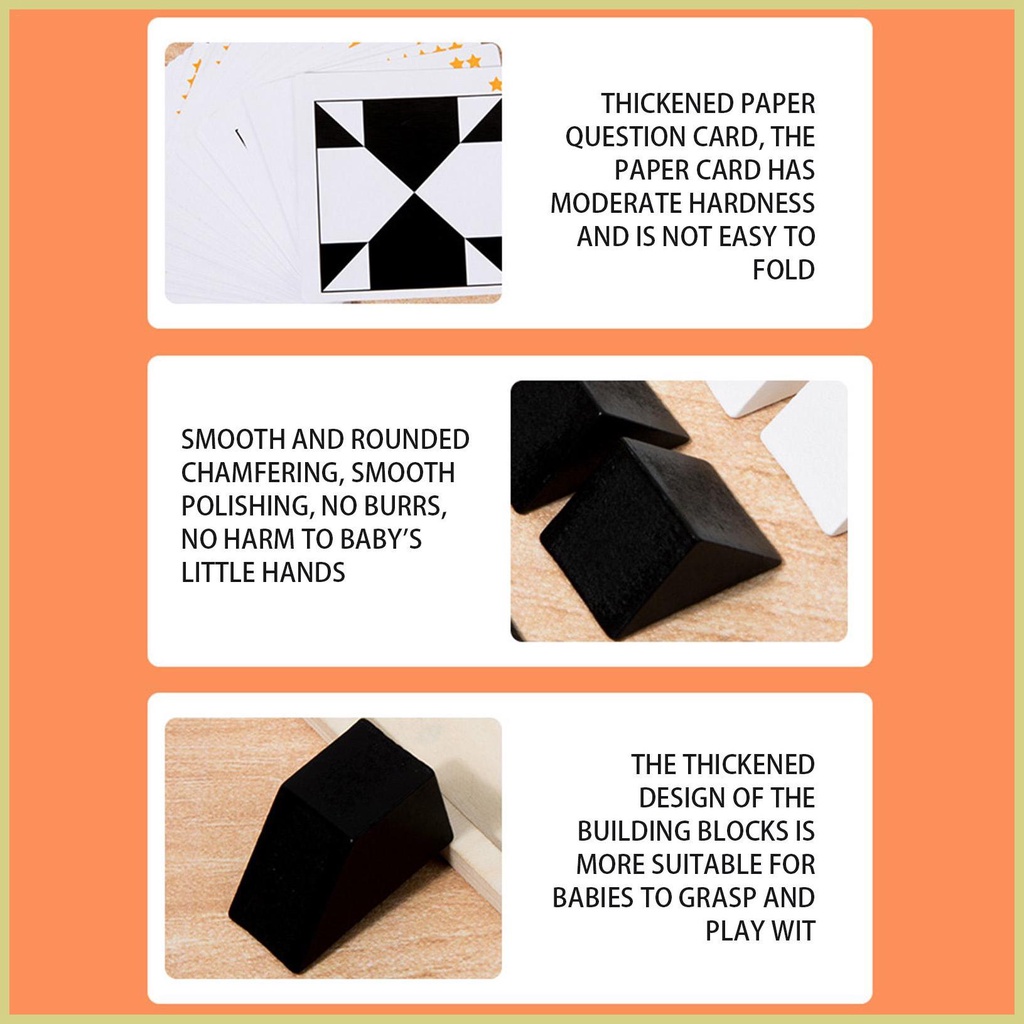 THICKENED PAPER QUESTION CARD, THE PAPER CARD HAS MODERATE HARDNESS AND IS NOT EASY TO FOLD

SMOOTH AND ROUNDED CHAMFERING, SMOOTH POLISHING, NO BURRS, NO HARM TO BABY'S LITTLE HANDS

THE THICKENED DESIGN OF THE BUILDING BLOCKS IS MORE SUITABLE FOR BABIES TO GRASP AND PLAY WIT