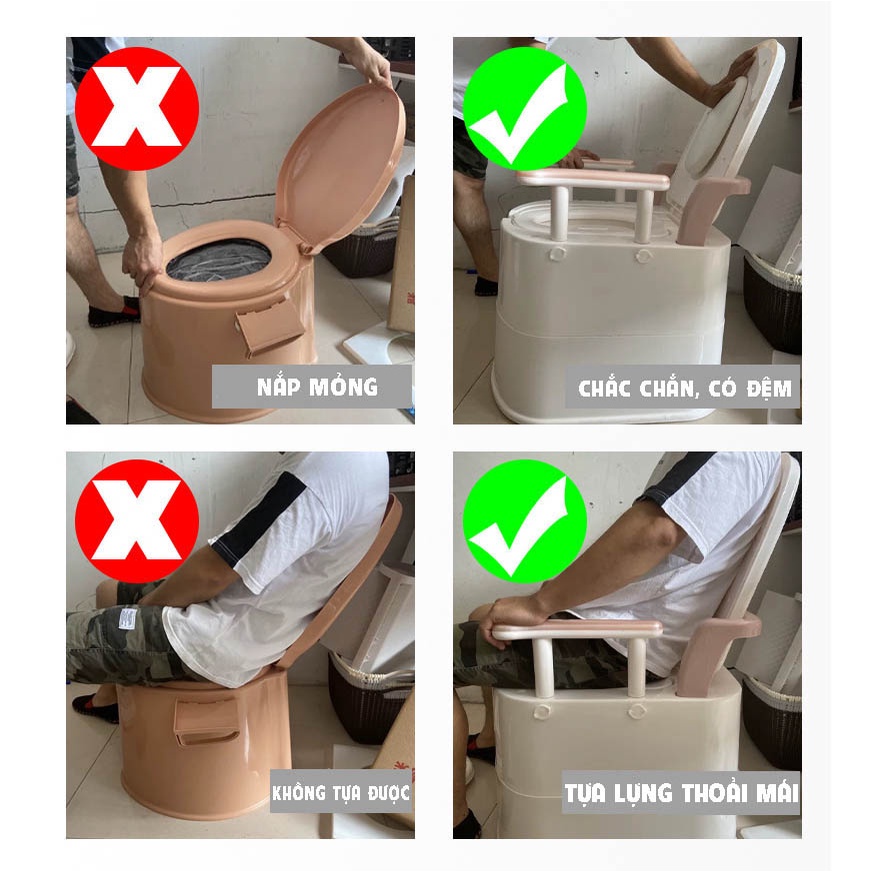 NẮP MỎNG

CHẮC CHẮN, CÓ ĐỆM

KHÔNG TỰA ĐƯỢC

TỰA LƯNG THOẢI MÁI