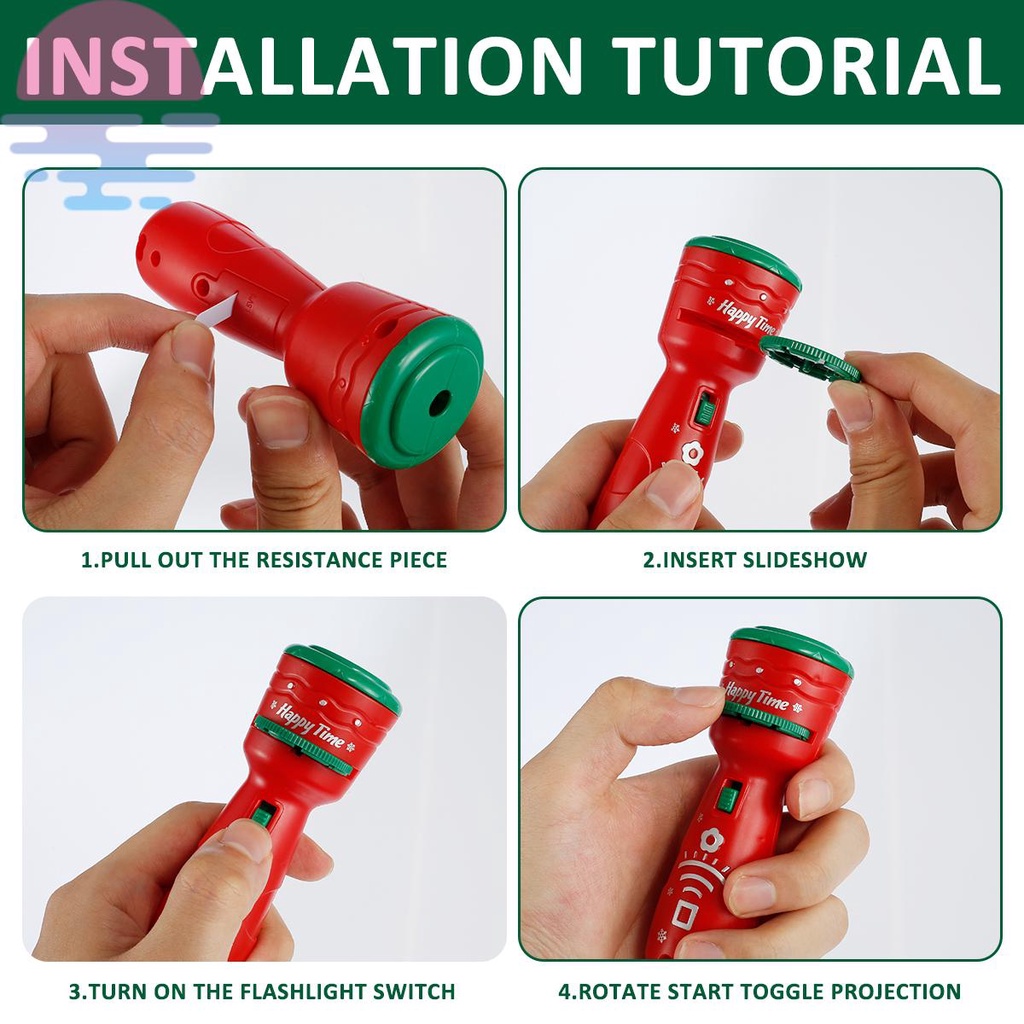 INSTALLATION TUTORIAL

Happy Time

1.PULL OUT THE RESISTANCE PIECE

2.INSERT SLIDESHOW

Happy Time

Happy Time

3.TURN ON THE FLASHLIGHT SWITCH

4.ROTATE START TOGGLE PROJECTION