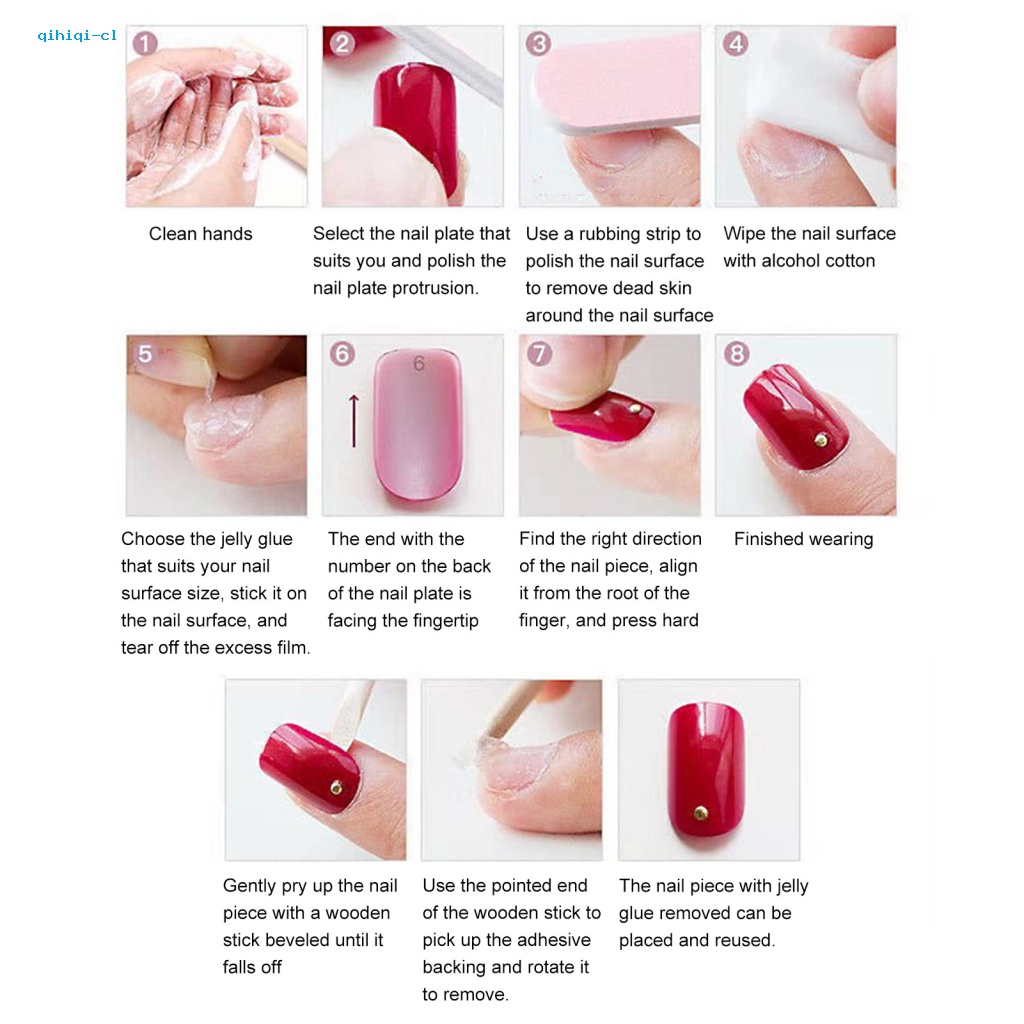 qihiqi-cl

1
Clean hands

2
Select the nail plate that suits you and polish the nail plate protrusion.

3
Use a rubbing strip to polish the nail surface to remove dead skin around the nail surface

4
Wipe the nail surface with alcohol cotton

5
Choose the jelly glue that suits your nail surface size, stick it on the nail surface, and tear off the excess film.

6
6
The end with the number on the back of the nail plate is facing the fingertip

7
Find the right direction of the nail piece, align it from the root of the finger, and press hard

8
Finished wearing

Gently pry up the nail piece with a wooden stick beveled until it falls off

Use the pointed end of the wooden stick to pick up the adhesive backing and rotate it to remove.

The nail piece with jelly glue removed can be placed and reused.