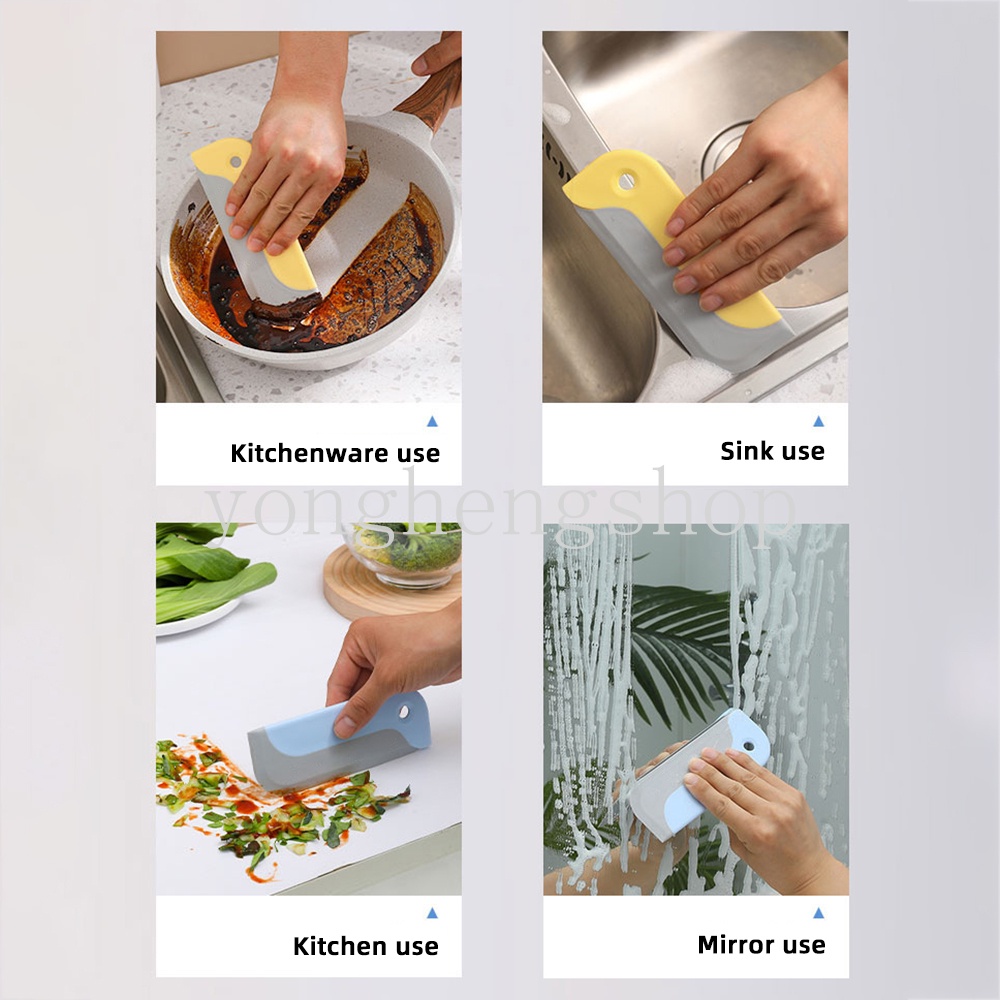 Kitchenware use

Sink use

yonghengshop

Kitchen use

Mirror use