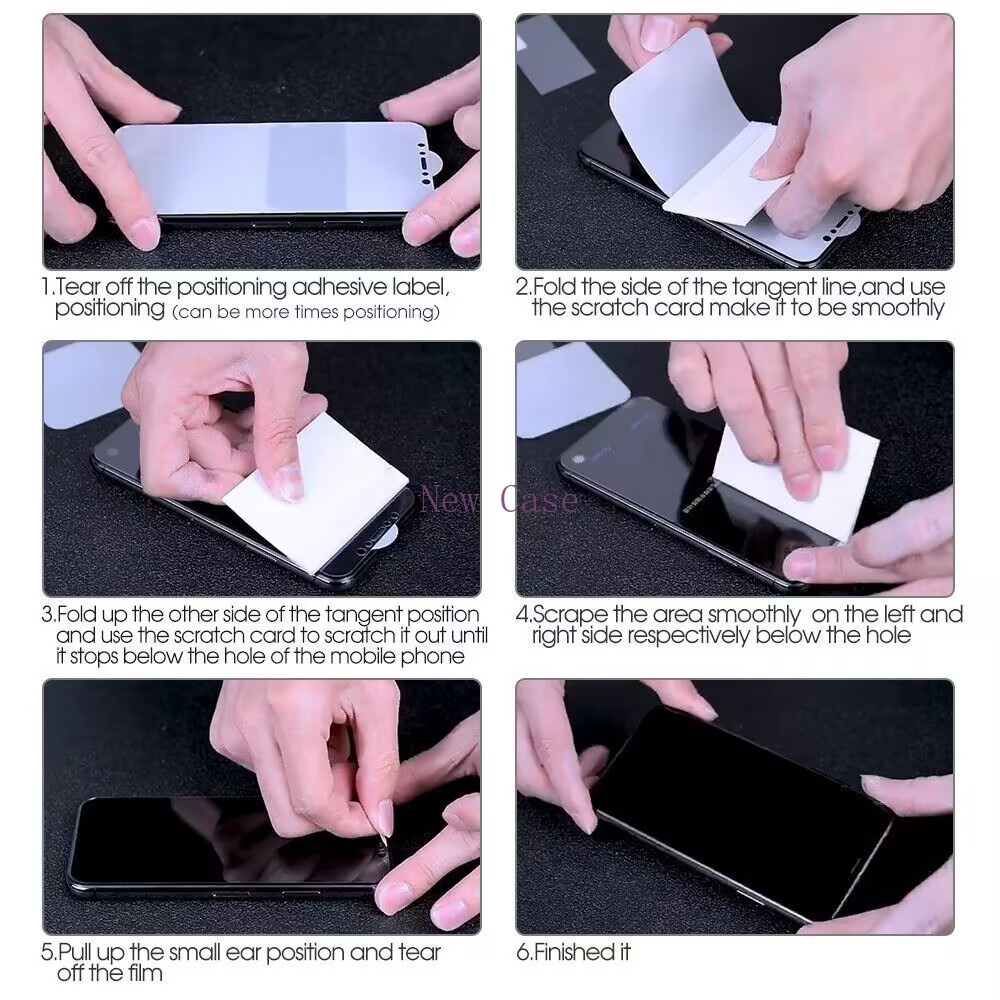 1.Tear off the positioning adhesive label, positioning (can be more times positioning)

2.Fold the side of the tangent line,and use the scratch card make it to be smoothly

New Case

3.Fold up the other side of the tangent position and use the scratch card to scratch it out until it stops below the hole of the mobile phone

4.Scrape the area smoothly on the left and right side respectively below the hole

5.Pull up the small ear position and tear off the film

6.Finished it