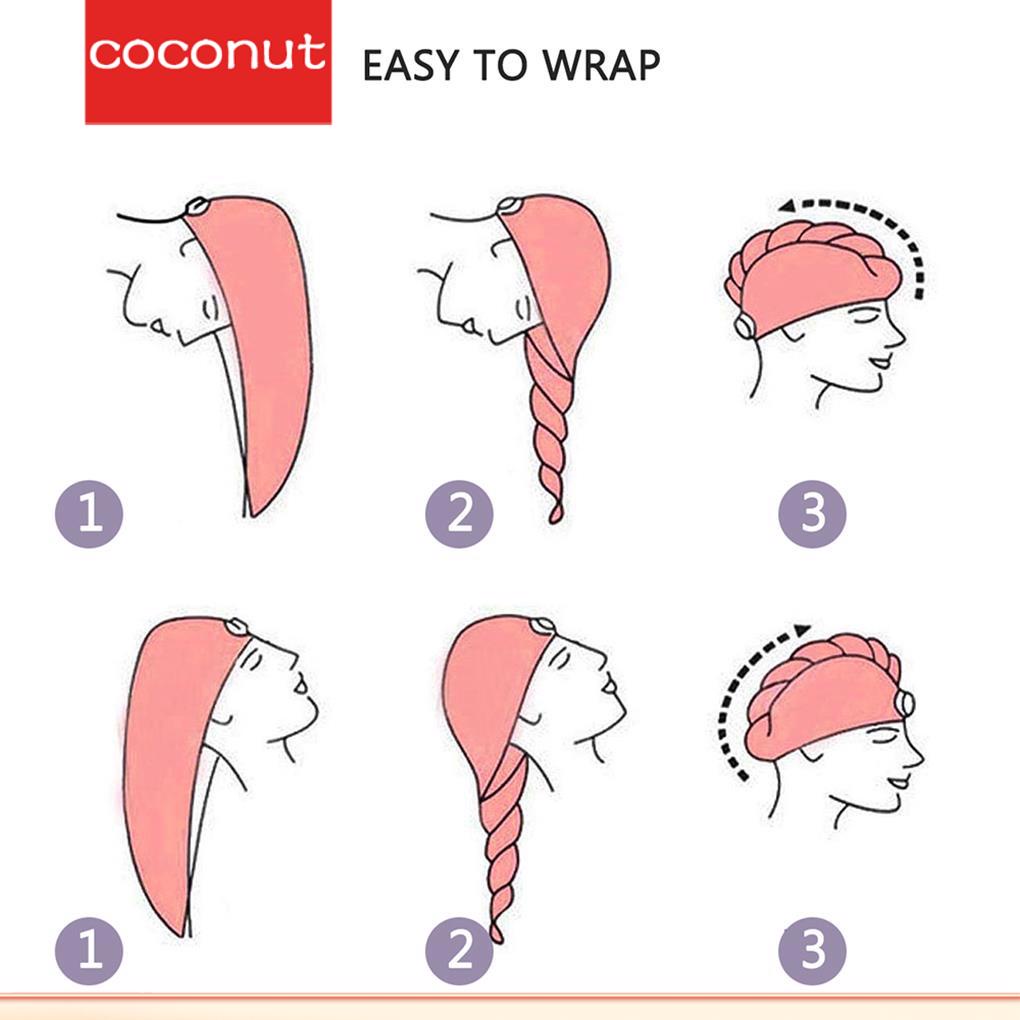 coconut EASY TO WRAP

1

2

3

1

2

3