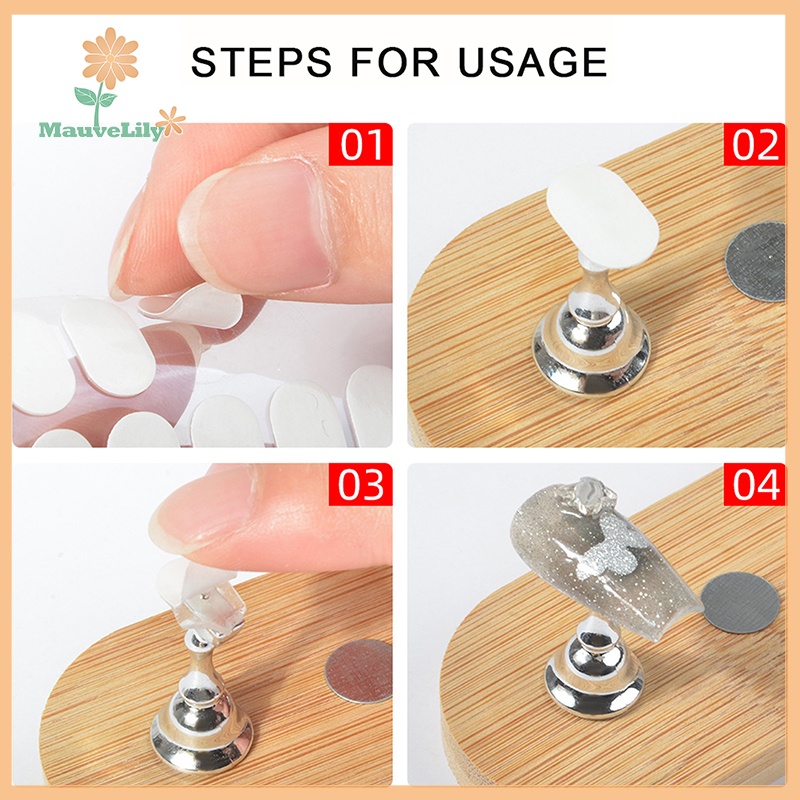 MauveLily

STEPS FOR USAGE

01

02

03

04