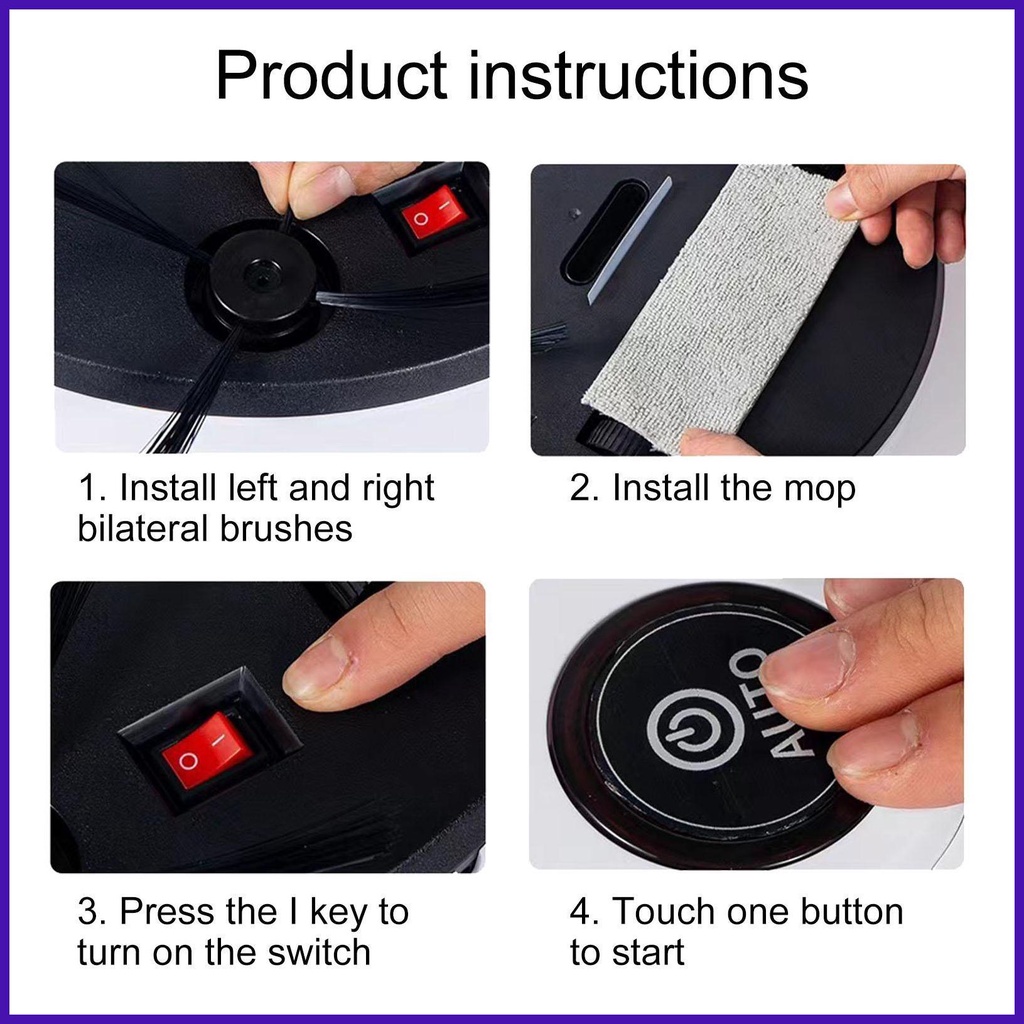 Product instructions

O I

1. Install left and right bilateral brushes

2. Install the mop

O I

3. Press the I key to turn on the switch

AUTO

4. Touch one button to start