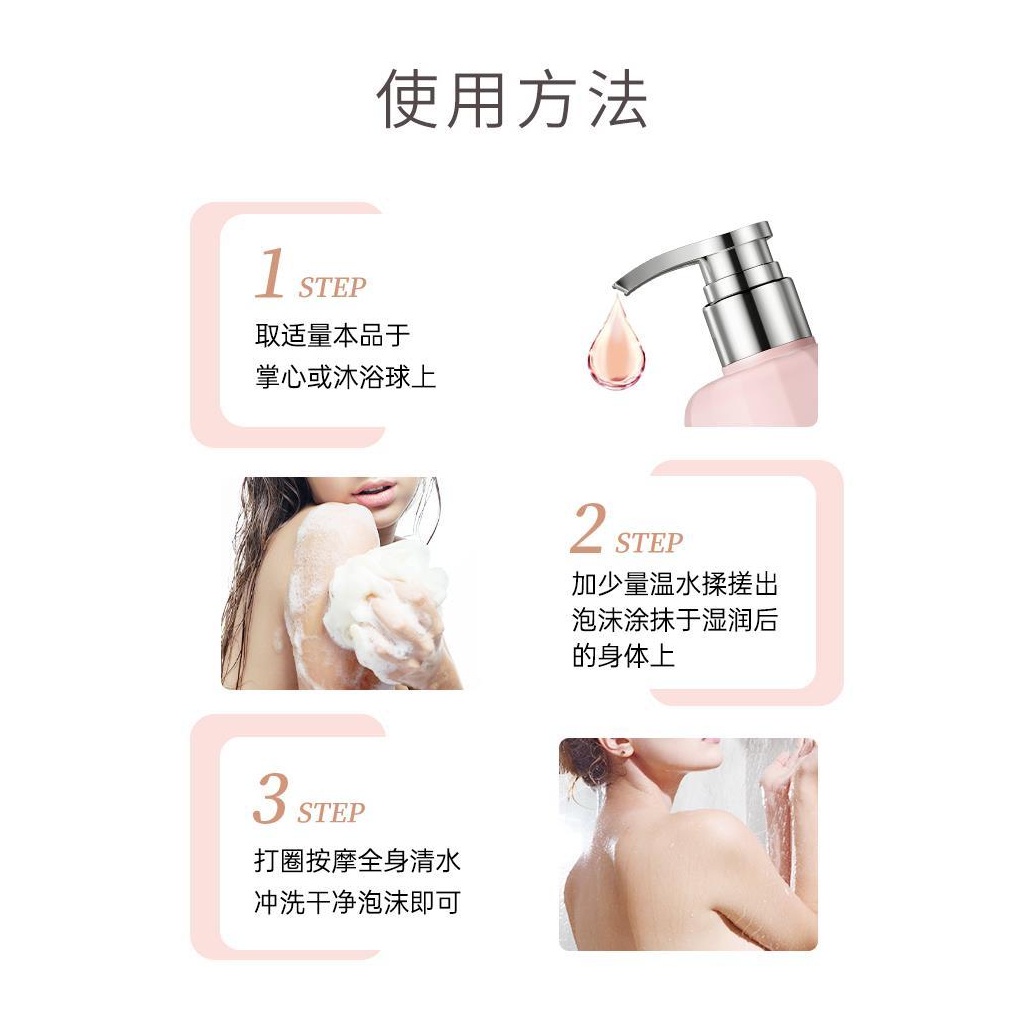 使用方法

1 STEP
取适量本品于掌心或沐浴球上

2 STEP
加少量温水揉搓出泡沫涂抹于湿润后的身体上

3 STEP
打圈按摩全身清水冲洗干净泡沫即可