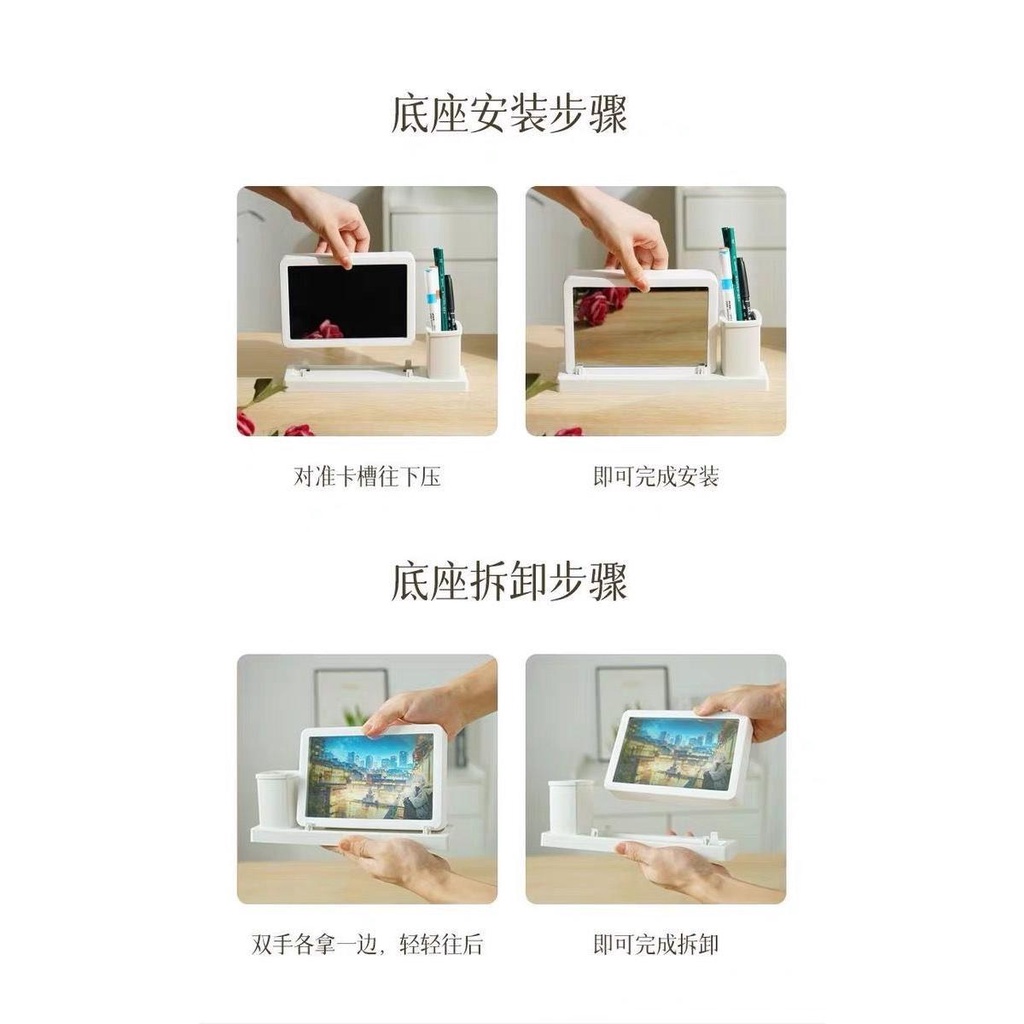 底座安装步骤

对准卡槽往下压

即可完成安装

底座拆卸步骤

双手各拿一边，轻轻往后

即可完成拆卸